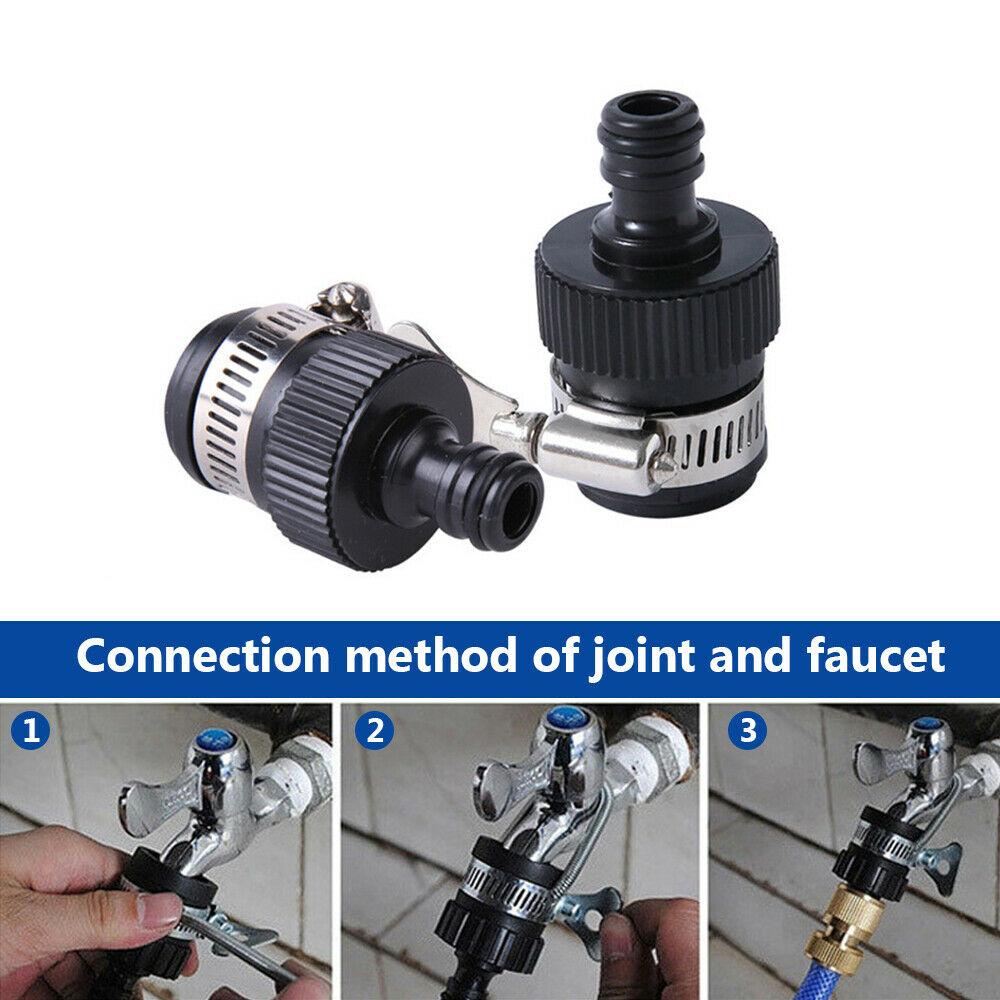 Connection method of joint and faucet

1

2

3