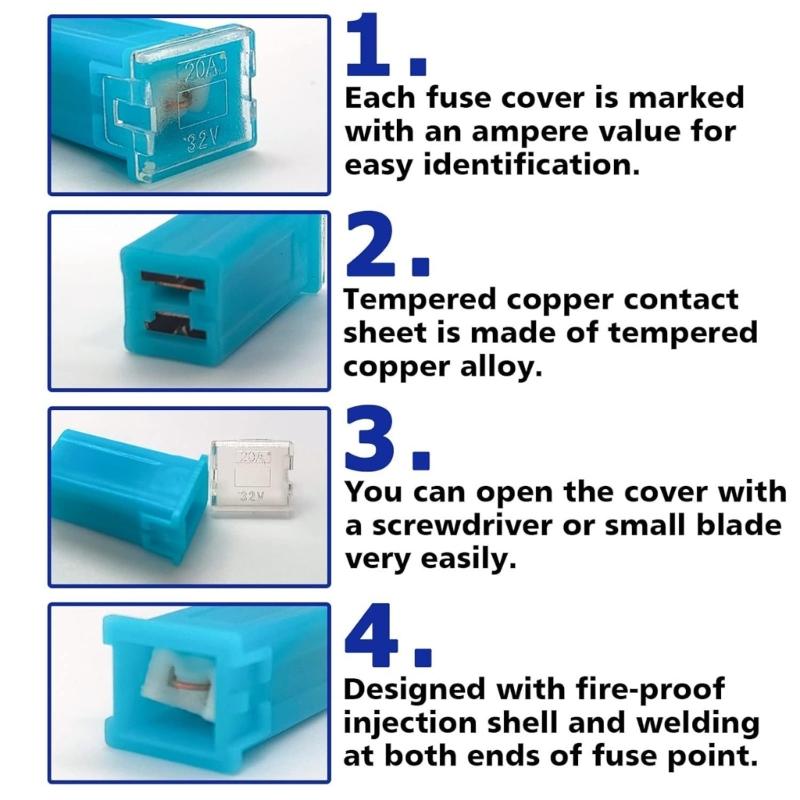 20A
32V

1.
Each fuse cover is marked with an ampere value for easy identification.

2.
Tempered copper contact sheet is made of tempered copper alloy.

20A
32V

3.
You can open the cover with a screwdriver or small blade very easily.

4.
Designed with fire-proof injection shell and welding at both ends of fuse point.