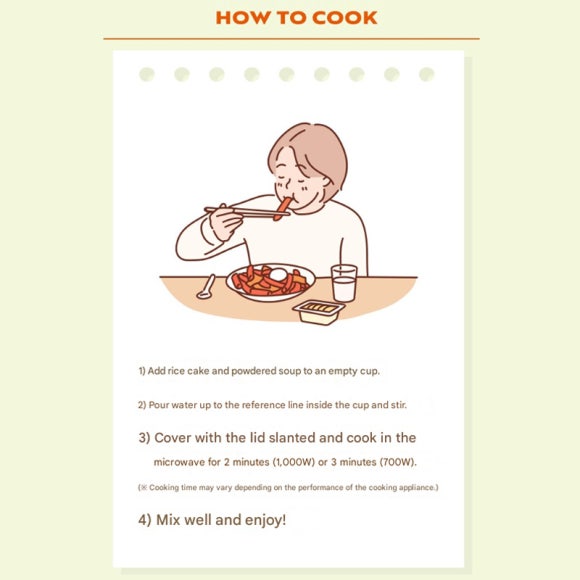 HOW TO COOK

1) Add rice cake and powdered soup to an empty cup.

2) Pour water up to the reference line inside the cup and stir.

3) Cover with the lid slanted and cook in the microwave for 2 minutes (1,000W) or 3 minutes (700W).

(※ Cooking time may vary depending on the performance of the cooking appliance.)

4) Mix well and enjoy!