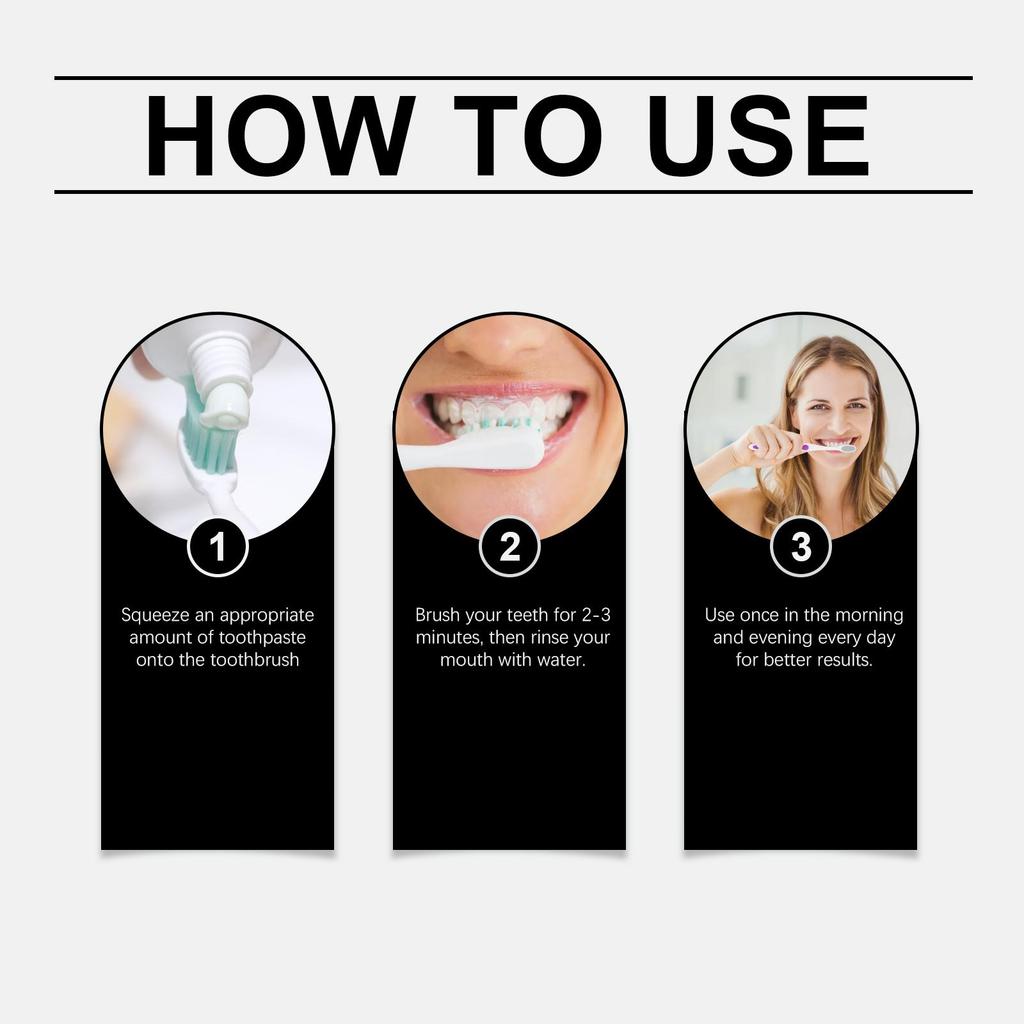 HOW TO USE

1

Squeeze an appropriate amount of toothpaste onto the toothbrush

2

Brush your teeth for 2-3 minutes, then rinse your mouth with water.

3

Use once in the morning and evening every day for better results.