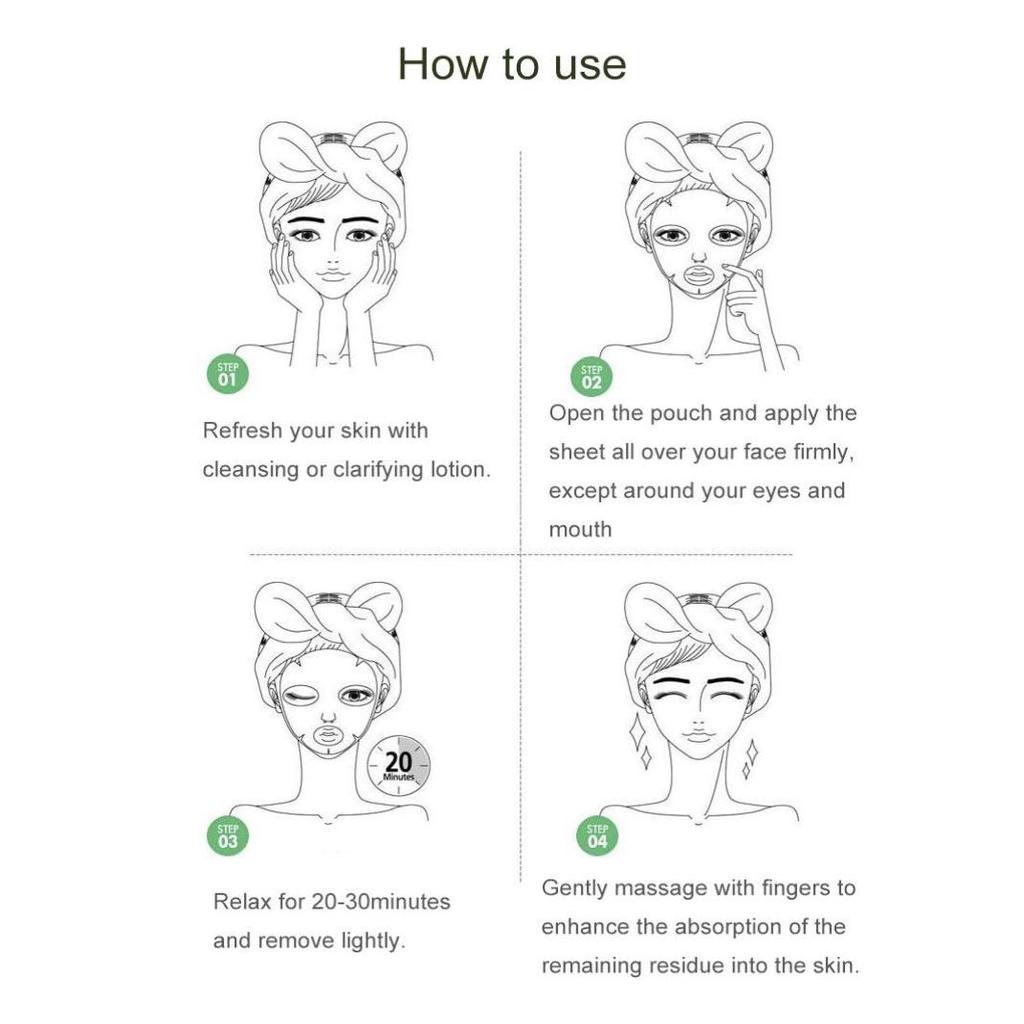 How to use

STEP 01

Refresh your skin with cleansing or clarifying lotion.

STEP 02

Open the pouch and apply the sheet all over your face firmly, except around your eyes and mouth

20 Minutes

STEP 03

Relax for 20-30minutes and remove lightly.

STEP 04

Gently massage with fingers to enhance the absorption of the remaining residue into the skin.