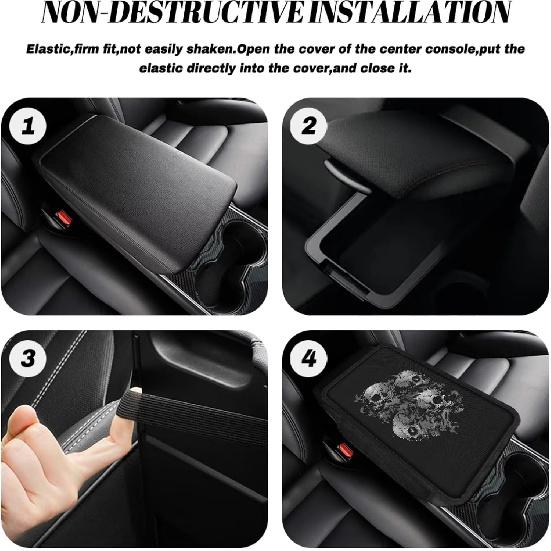 NON-DESTRUCTIVE INSTALLATION

Elastic,firm fit,not easily shaken.Open the cover of the center console,put the elastic directly into the cover,and close it.

1

2

3

4