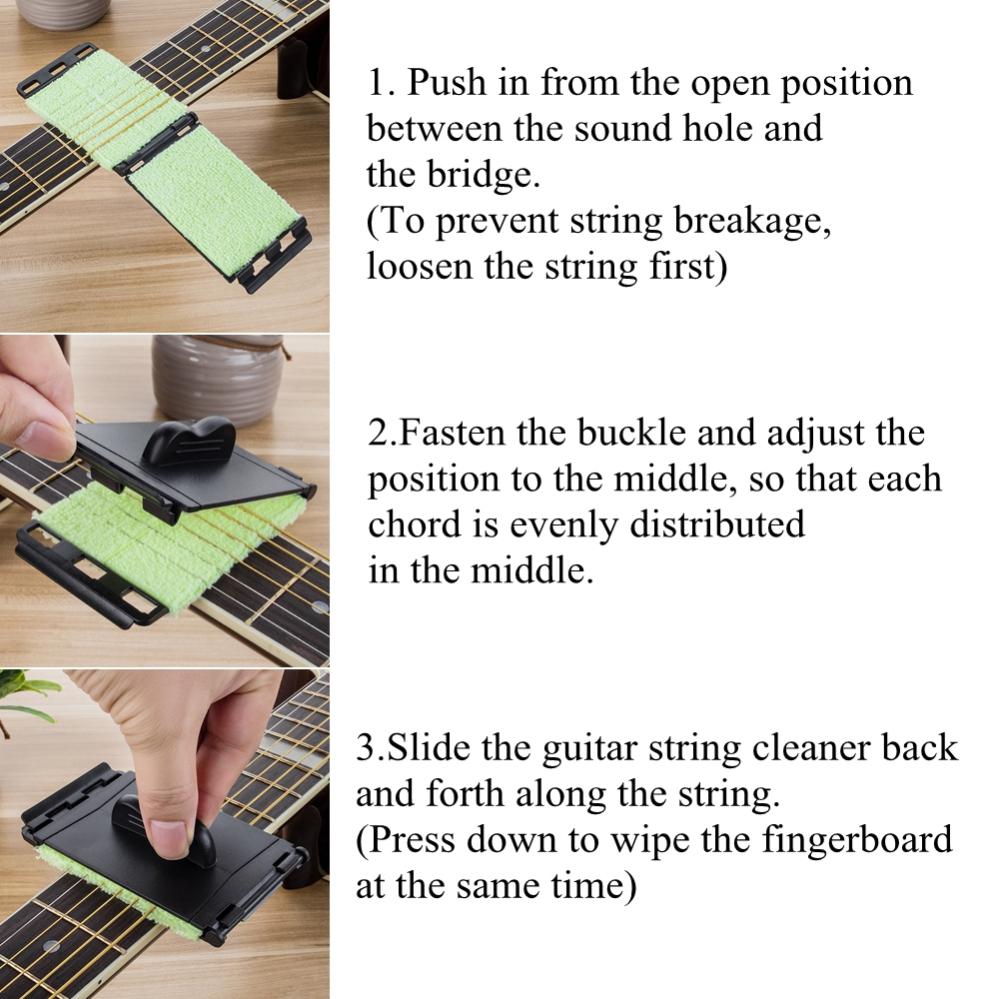 1. Push in from the open position between the sound hole and the bridge.
(To prevent string breakage, loosen the string first)

2.Fasten the buckle and adjust the position to the middle, so that each chord is evenly distributed in the middle.

3.Slide the guitar string cleaner back and forth along the string.
(Press down to wipe the fingerboard at the same time)