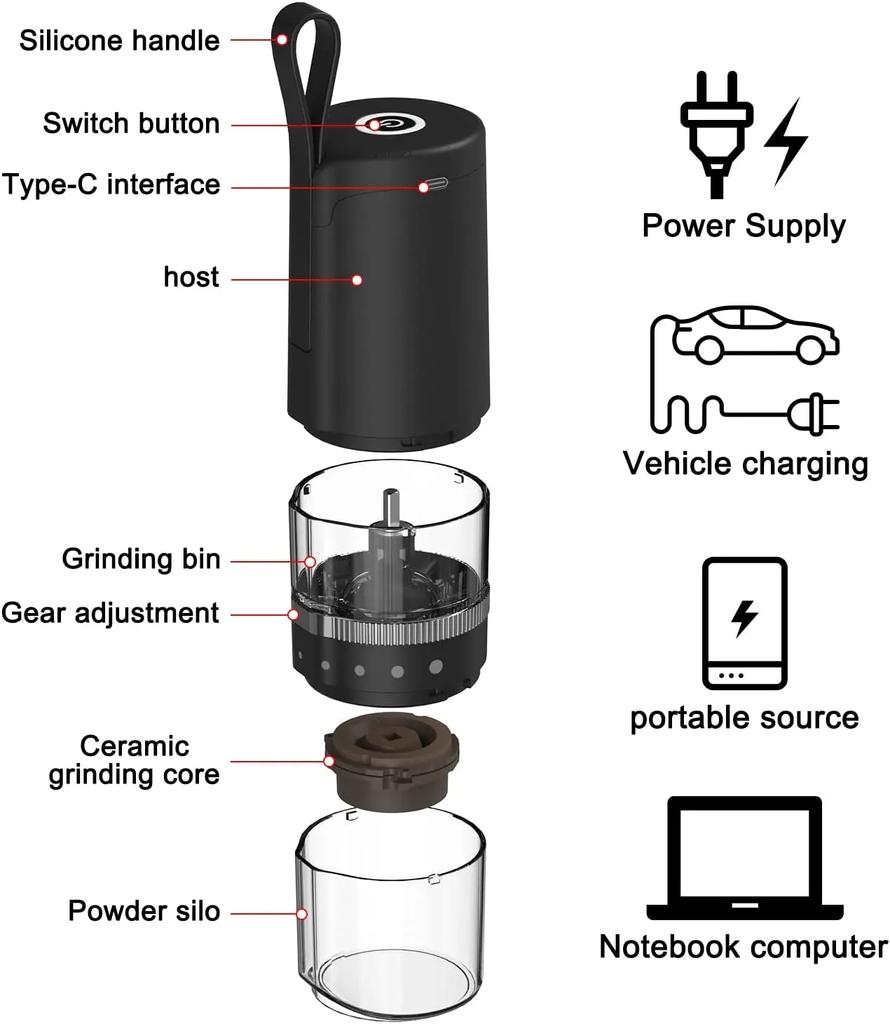 Silicone handle
Switch button
Type-C interface
host
Grinding bin
Gear adjustment
Ceramic grinding core
Powder silo

Power Supply
Vehicle charging
portable source
Notebook computer