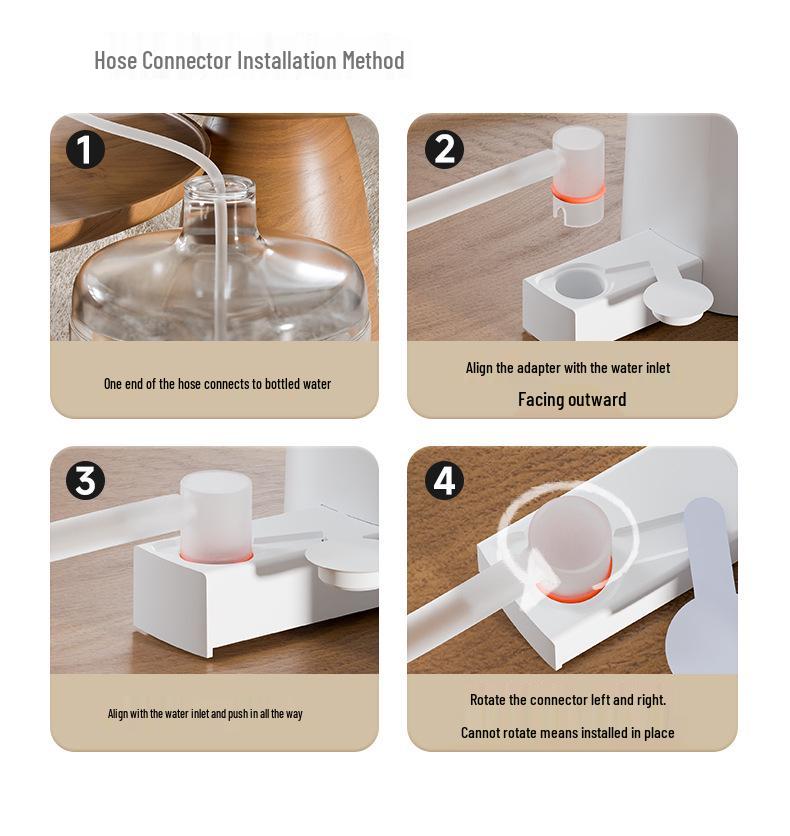 Hose Connector Installation Method

1

One end of the hose connects to bottled water

2

Align the adapter with the water inlet

Facing outward

3

Align with the water inlet and push in all the way

4

Rotate the connector left and right.

Cannot rotate means installed in place