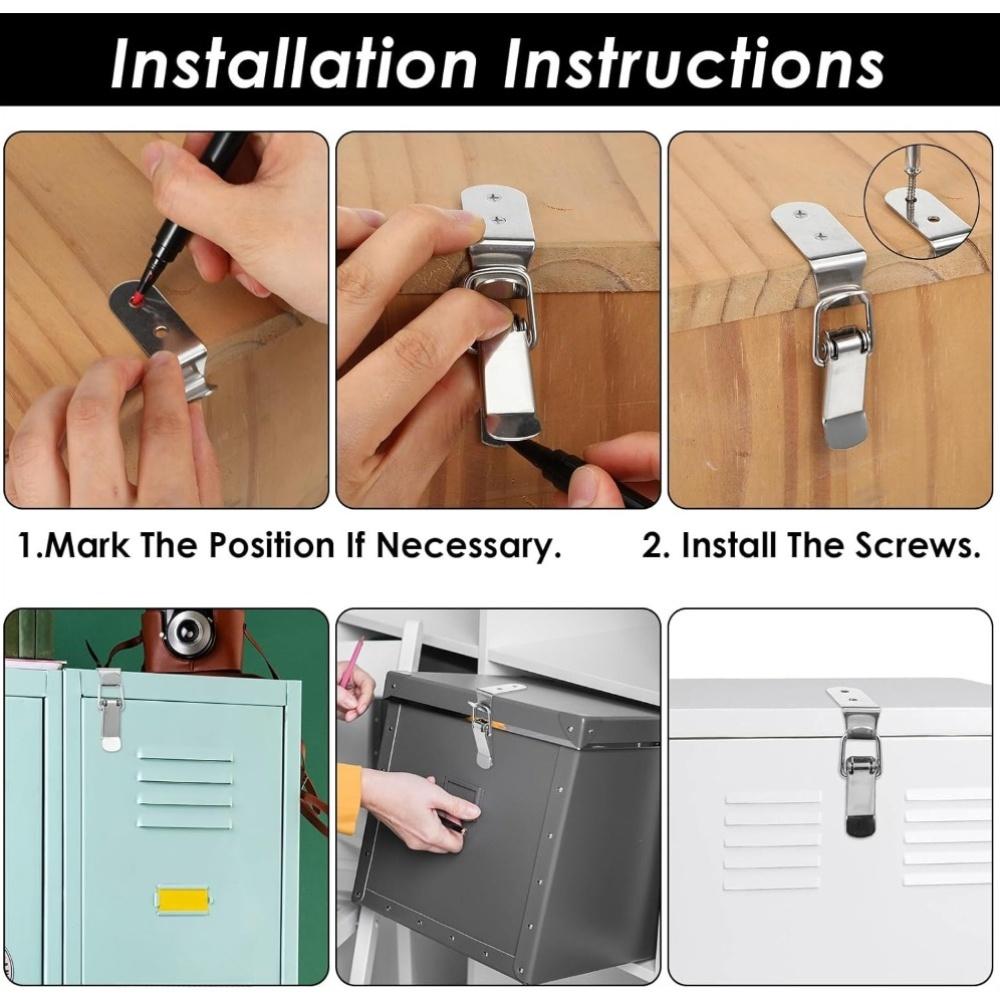 Installation Instructions

1.Mark The Position If Necessary.

2. Install The Screws.