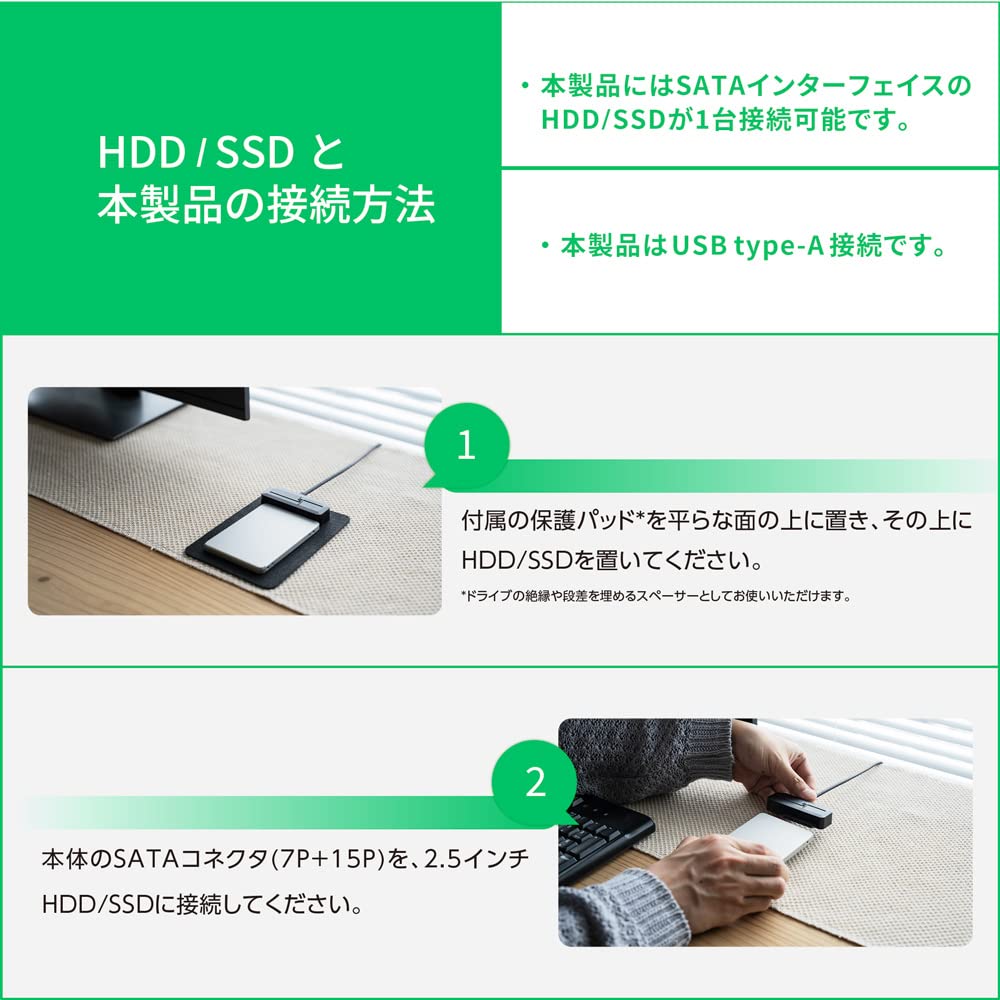 HDD / SSD と
本製品の接続方法

・本製品にはSATAインターフェイスのHDD/SSDが1台接続可能です。

・本製品はUSB type-A 接続です。

1

付属の保護パッド*を平らな面の上に置き、その上にHDD/SSDを置いてください。

*ドライブの絶縁や段差を埋めるスペーサーとしてお使いいただけます。

2

本体のSATAコネクタ(7P+15P)を、2.5インチHDD/SSDに接続してください。