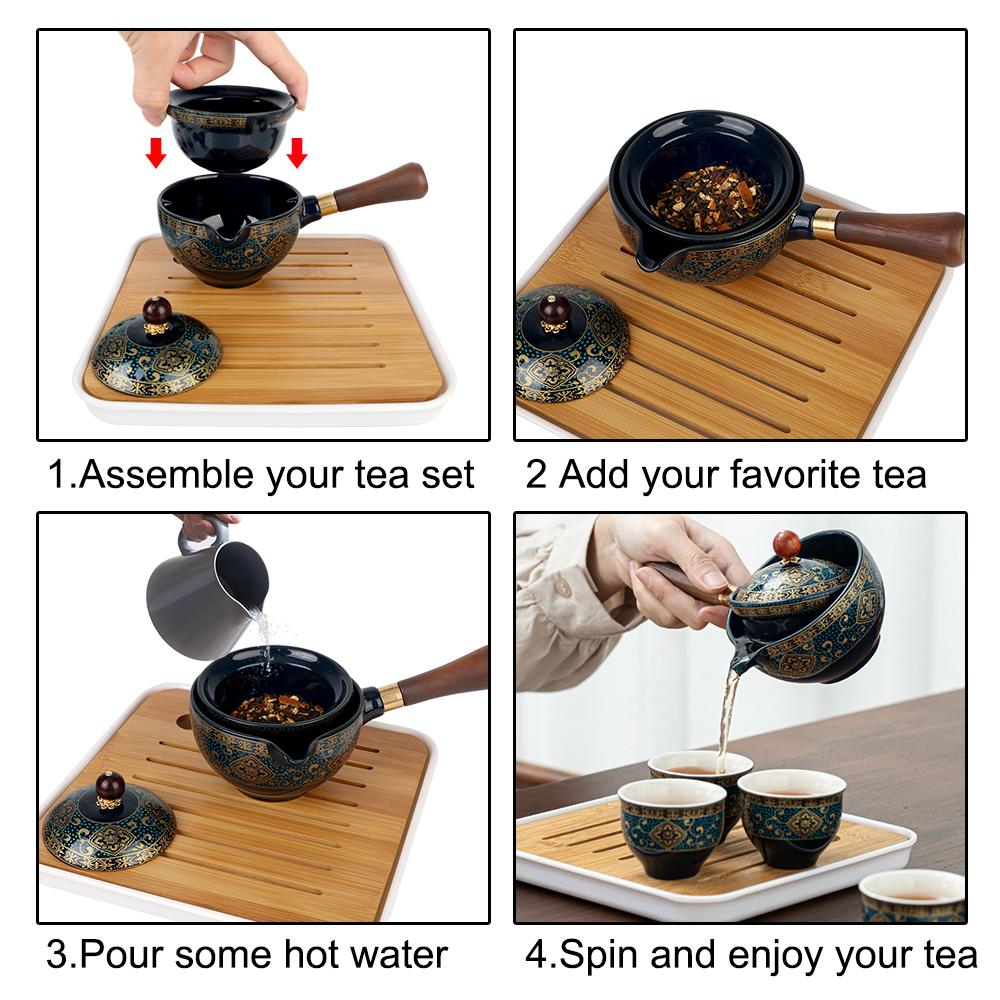 1.Assemble your tea set

2 Add your favorite tea

3.Pour some hot water

4.Spin and enjoy your tea