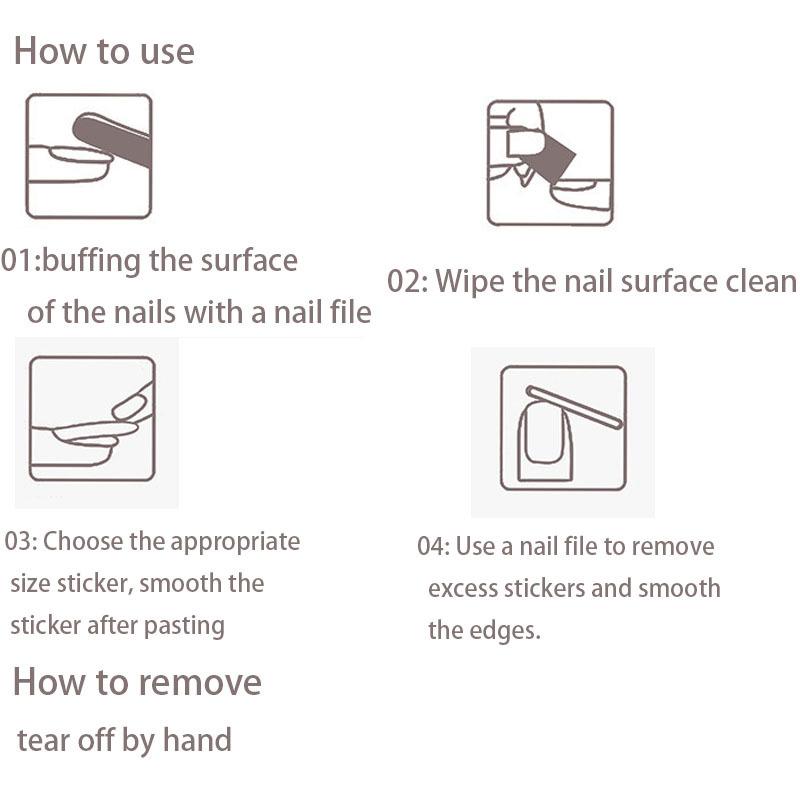 How to use

01:buffing the surface of the nails with a nail file

02: Wipe the nail surface clean

03: Choose the appropriate size sticker, smooth the sticker after pasting

04: Use a nail file to remove excess stickers and smooth the edges.

How to remove

tear off by hand