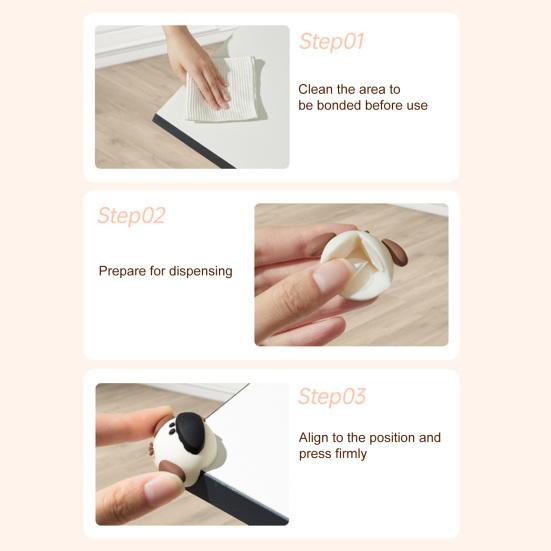 Step01

Clean the area to be bonded before use

Step02

Prepare for dispensing

Step03

Align to the position and press firmly