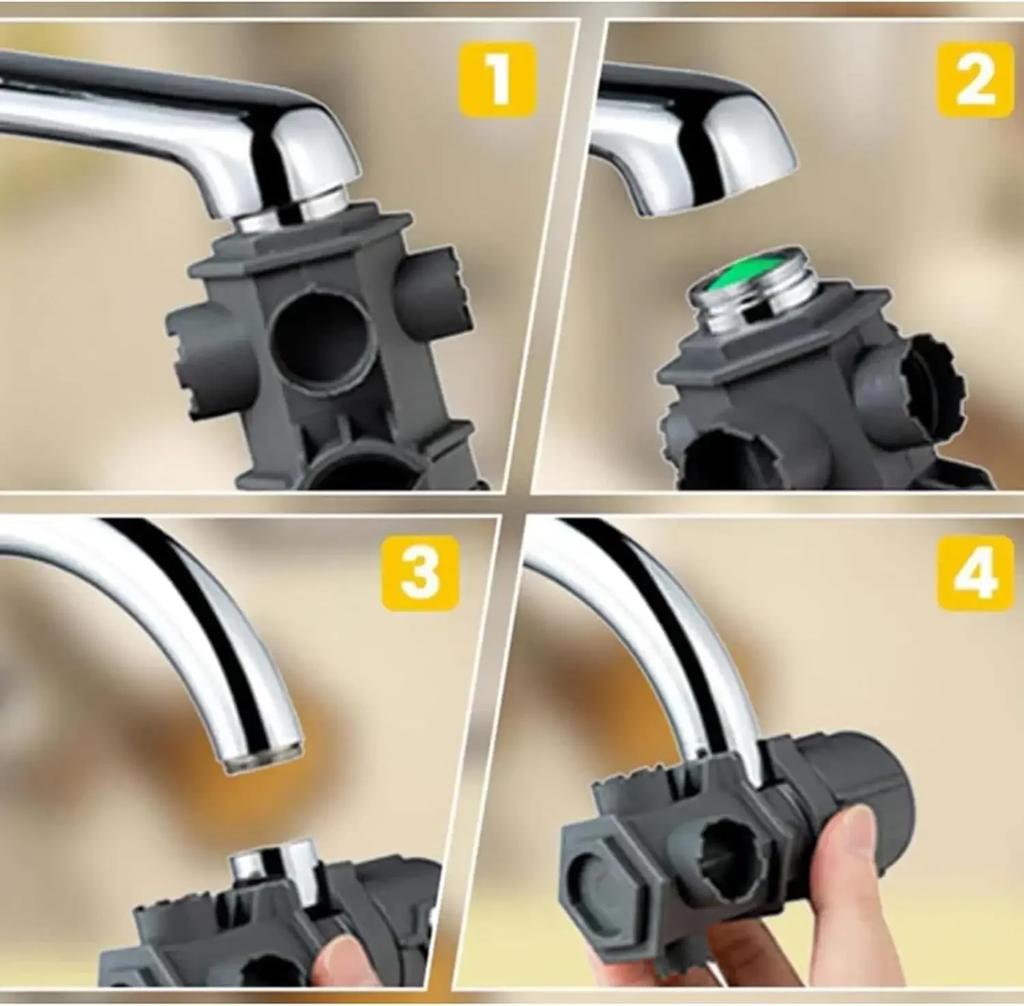 1

2

3

4