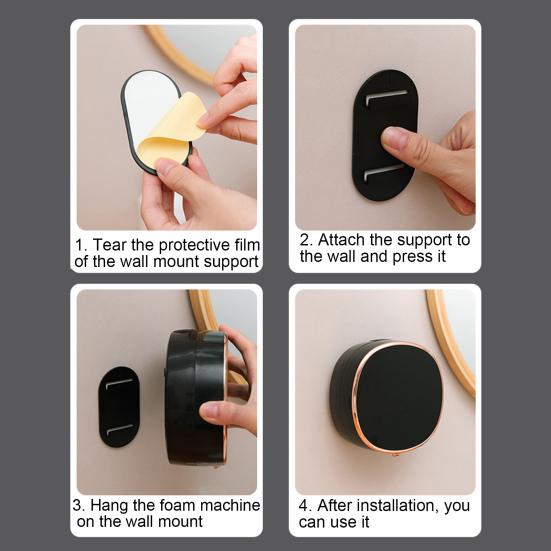 1. Tear the protective film of the wall mount support

2. Attach the support to the wall and press it

3. Hang the foam machine on the wall mount

4. After installation, you can use it