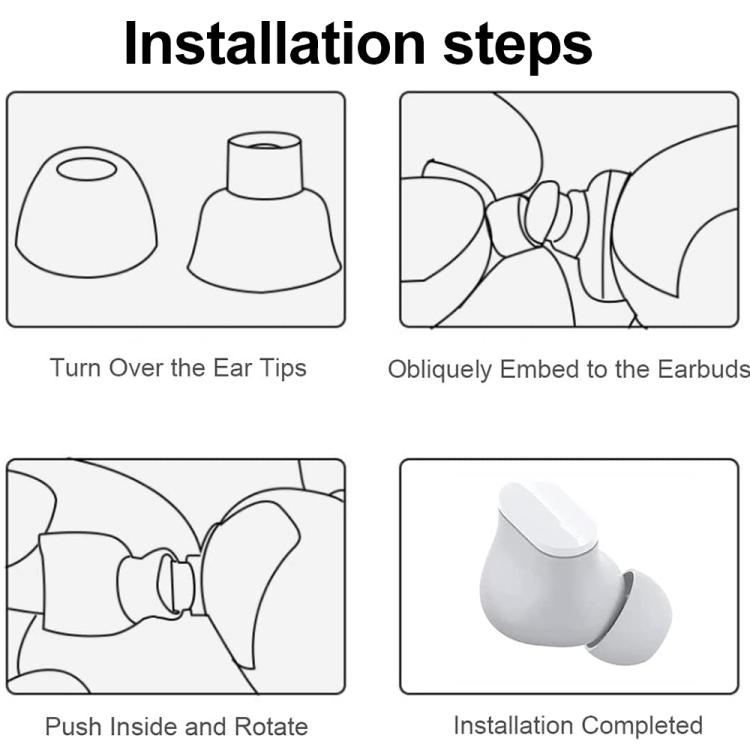 Installation steps

Turn Over the Ear Tips

Obliquely Embed to the Earbuds

Push Inside and Rotate

Installation Completed