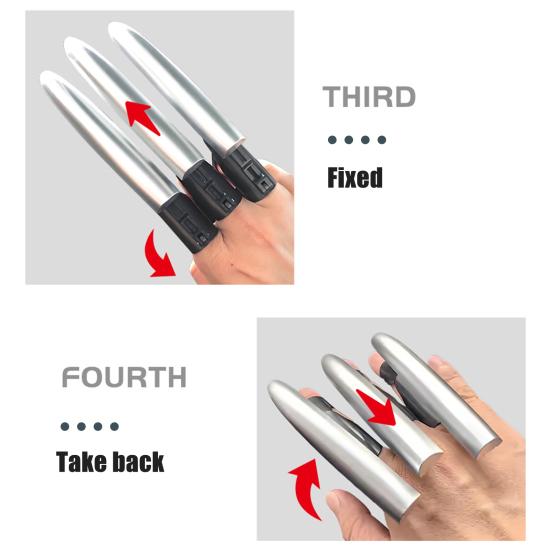 THIRD

Fixed

FOURTH

Take back