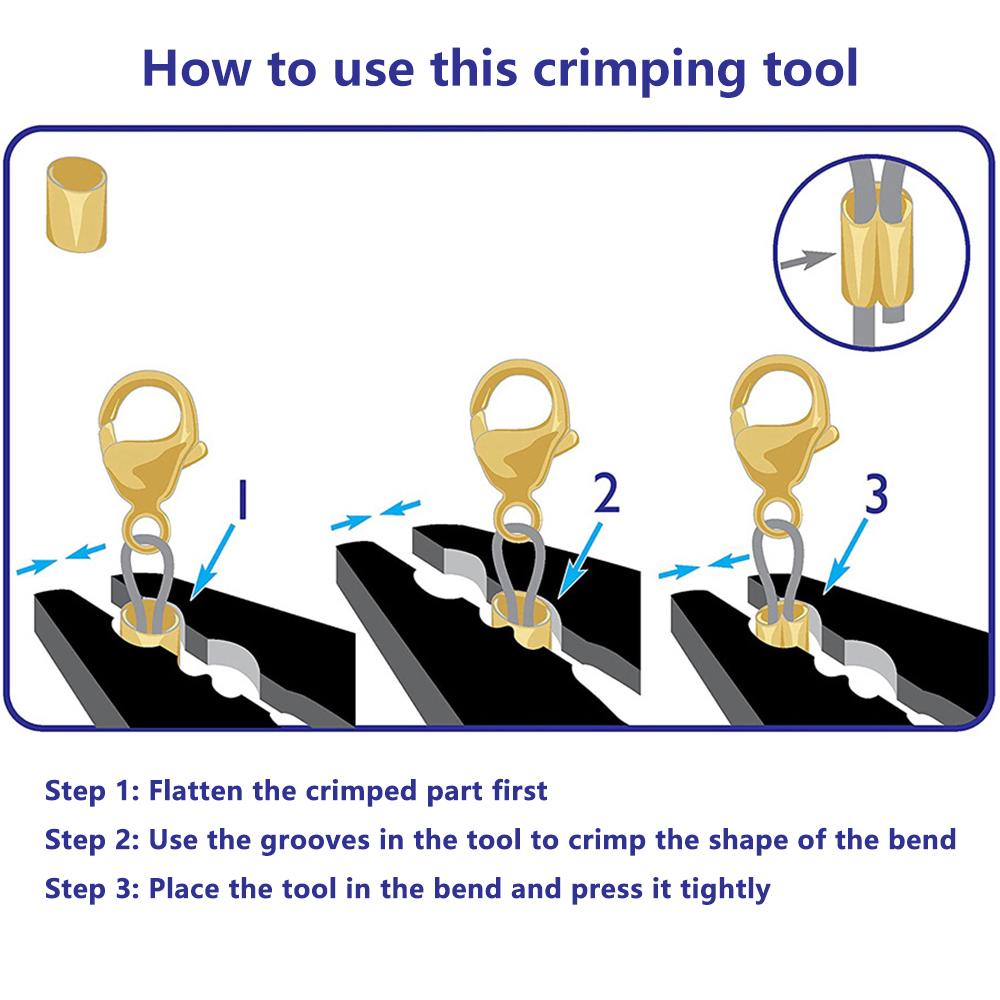 How to use this crimping tool

1

2

3

Step 1: Flatten the crimped part first

Step 2: Use the grooves in the tool to crimp the shape of the bend

Step 3: Place the tool in the bend and press it tightly