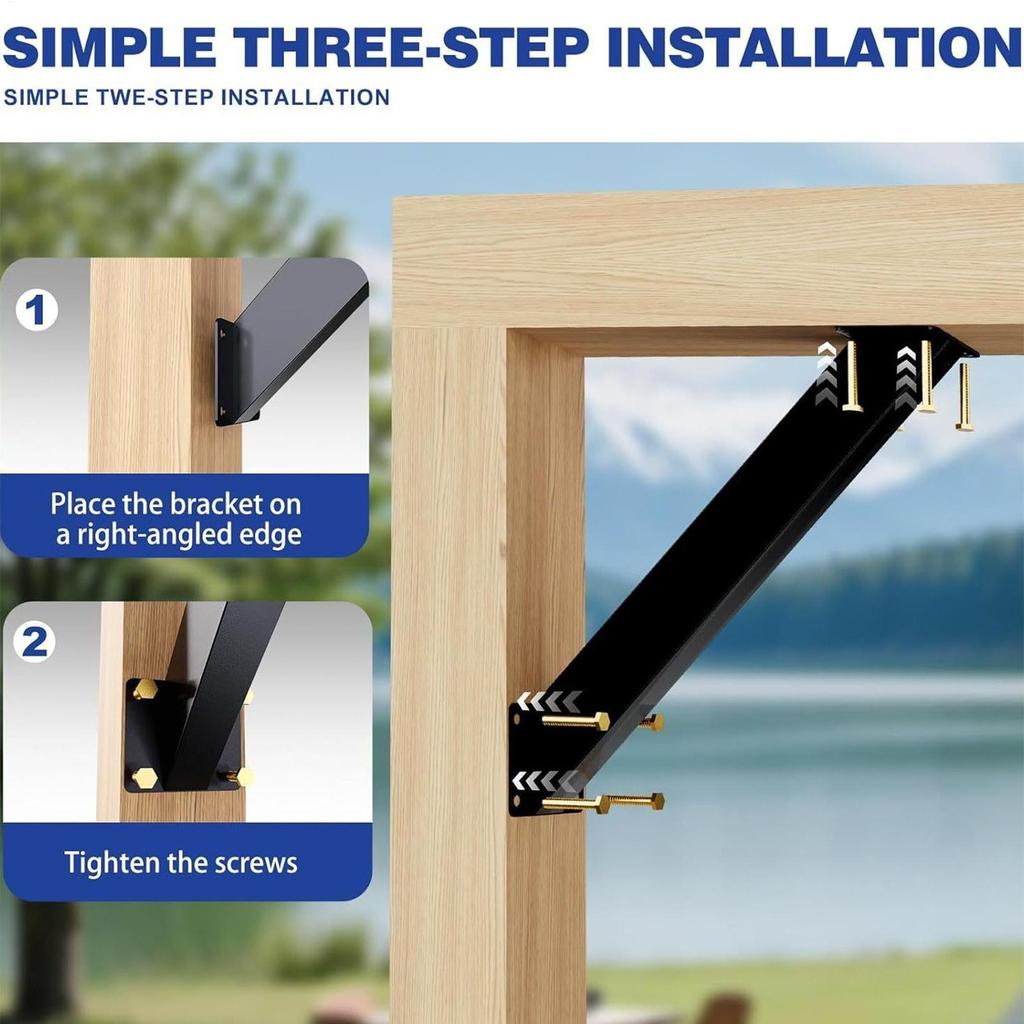 SIMPLE THREE-STEP INSTALLATION

SIMPLE TWE-STEP INSTALLATION

1

Place the bracket on a right-angled edge

2

Tighten the screws