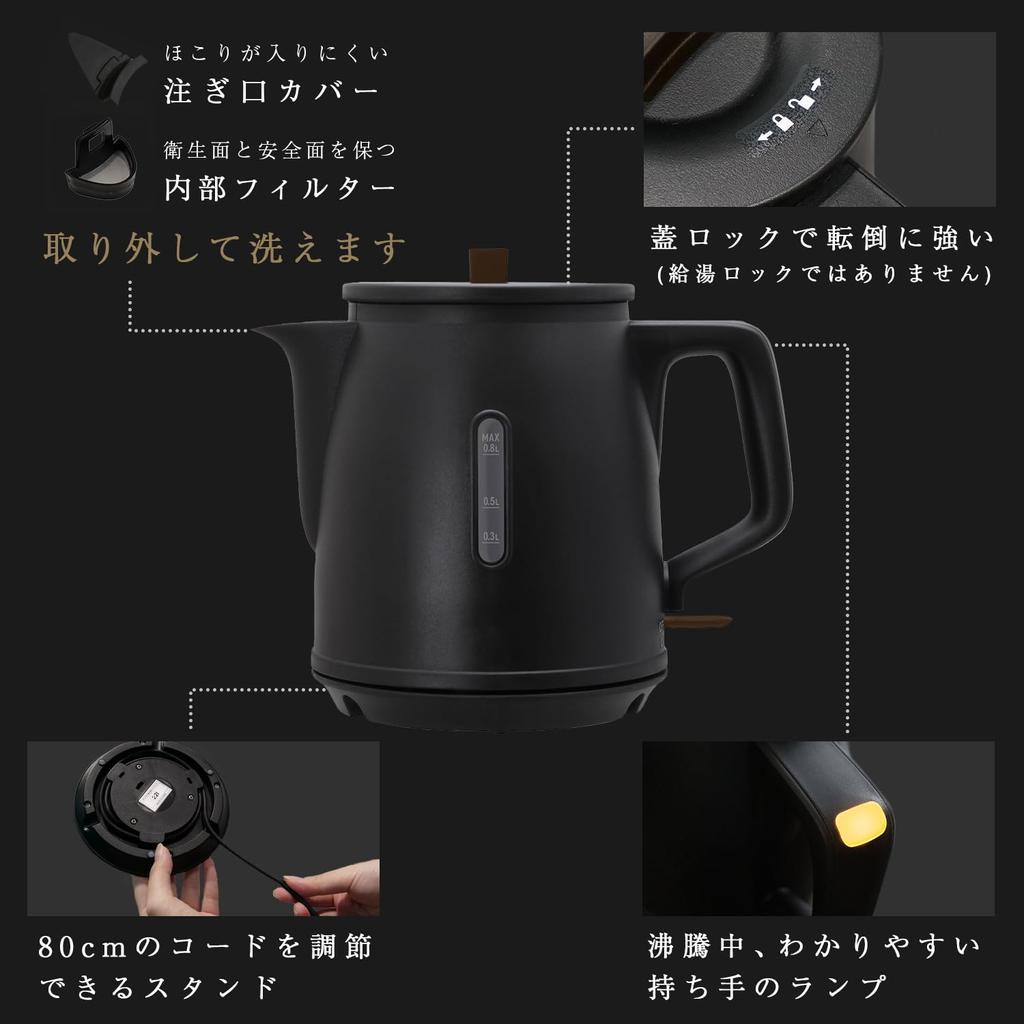 ほこりが入りにくい
注ぎ口カバー

衛生面と安全面を保つ
内部フィルター

取り外して洗えます

蓋ロックで転倒に強い
(給湯ロックではありません)

MAX
0.8L
0.5L
0.3L

80cmのコードを調節できるスタンド

沸騰中、わかりやすい持ち手のランプ