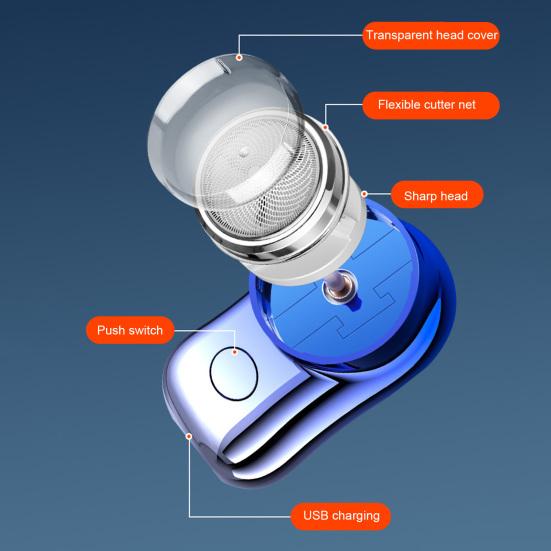 Transparent head cover

Flexible cutter net

Sharp head

Push switch

USB charging