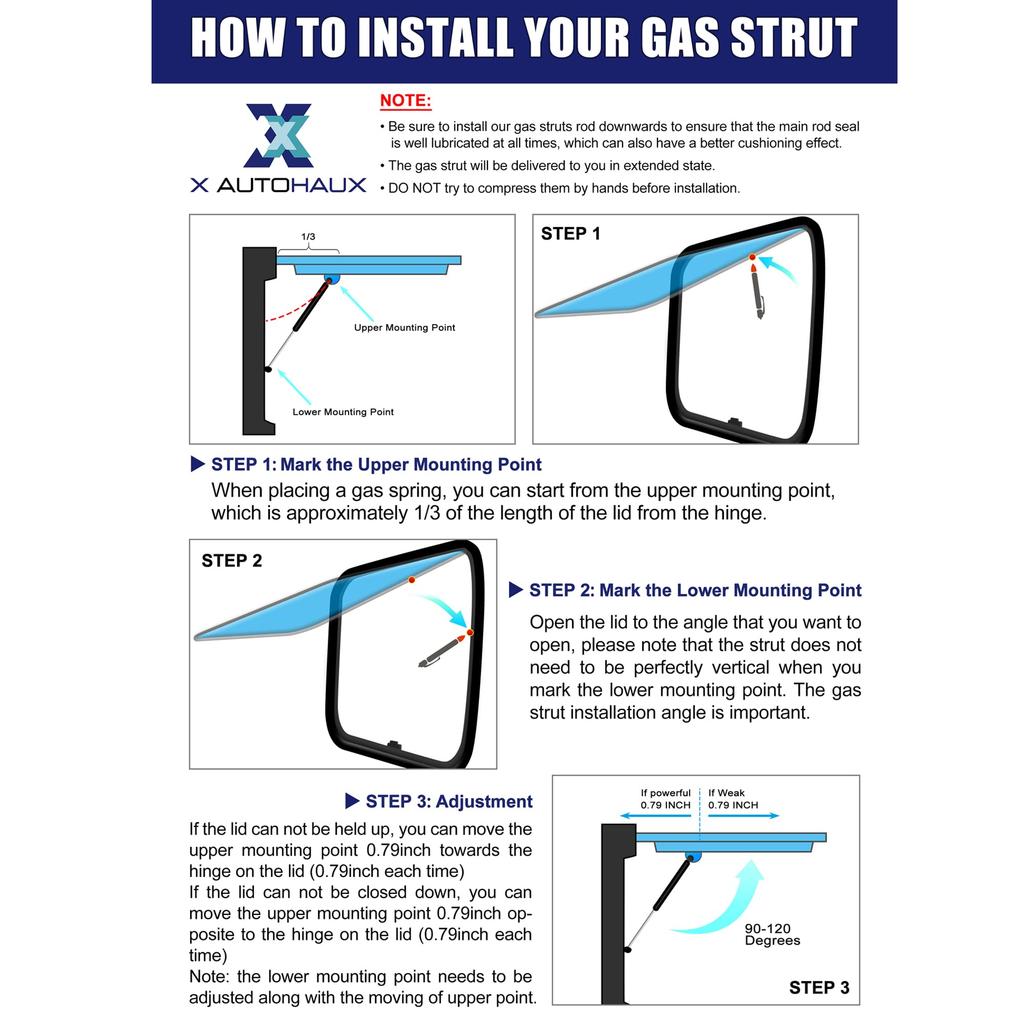 HOW TO INSTALL YOUR GAS STRUT

X AUTOHAUX

NOTE:
• Be sure to install our gas struts rod downwards to ensure that the main rod seal is well lubricated at all times, which can also have a better cushioning effect.
• The gas strut will be delivered to you in extended state.
• DO NOT try to compress them by hands before installation.

1/3
Upper Mounting Point
Lower Mounting Point

STEP 1

▶ STEP 1: Mark the Upper Mounting Point
When placing a gas spring, you can start from the upper mounting point, which is approximately 1/3 of the length of the lid from the hinge.

STEP 2

▶ STEP 2: Mark the Lower Mounting Point
Open the lid to the angle that you want to open, please note that the strut does not need to be perfectly vertical when you mark the lower mounting point. The gas strut installation angle is important.

▶ STEP 3: Adjustment
If the lid can not be held up, you can move the upper mounting point 0.79inch towards the hinge on the lid (0.79inch each time)
If the lid can not be closed down, you can move the upper mounting point 0.79inch opposite to the hinge on the lid (0.79inch each time)
Note: the lower mounting point needs to be adjusted along with the moving of upper point.

If powerful 0.79 INCH
If Weak 0.79 INCH
90-120 Degrees
STEP 3