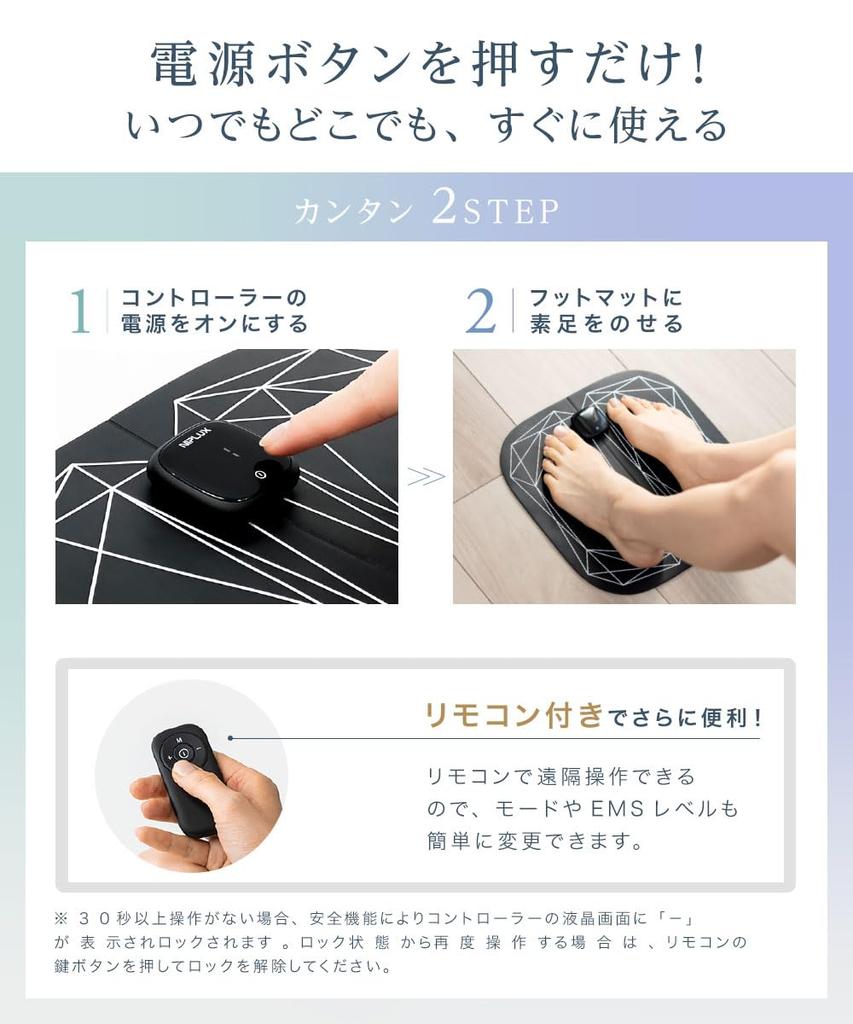 電源ボタンを押すだけ!
いつでもどこでも、すぐに使える

カンタン 2STEP

1 コントローラーの電源をオンにする

NIPLUX

2 フットマットに素足をのせる

リモコン付きでさらに便利!

リモコンで遠隔操作できるので、モードやEMSレベルも簡単に変更できます。

M

※ 30秒以上操作がない場合、安全機能によりコントローラーの液晶画面に「ー」が表示されロックされます。ロック状態から再度操作する場合は、リモコンの鍵ボタンを押してロックを解除してください。