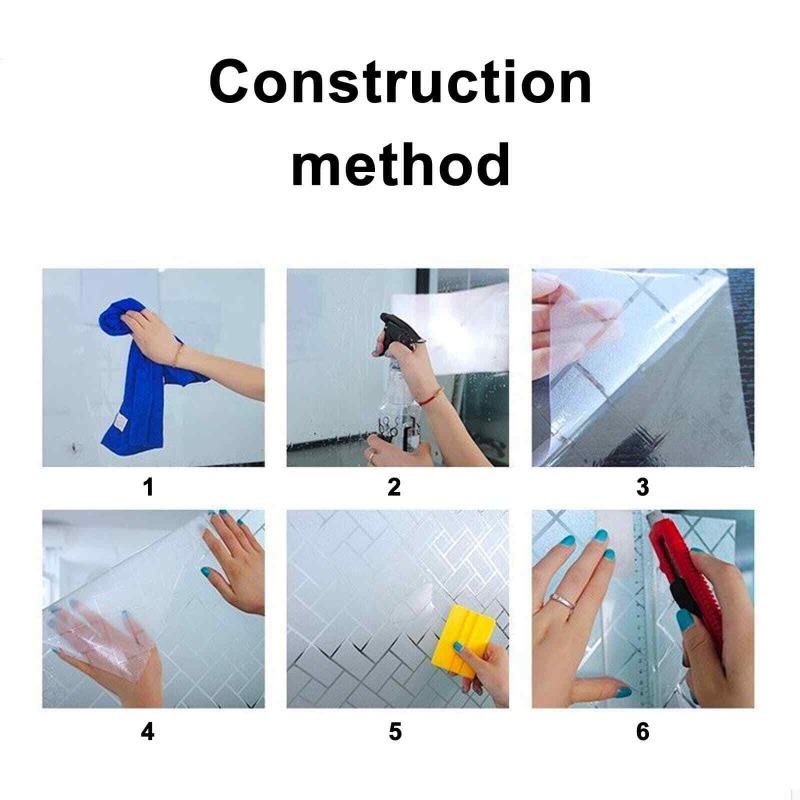 Construction method

1

2

3

4

5

6