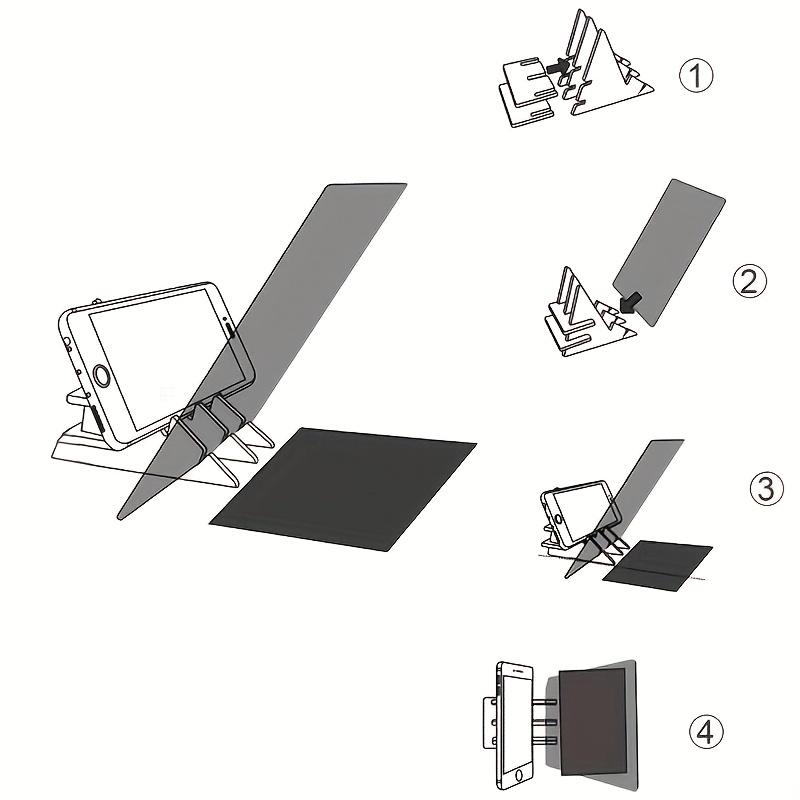 ①

②

③

④