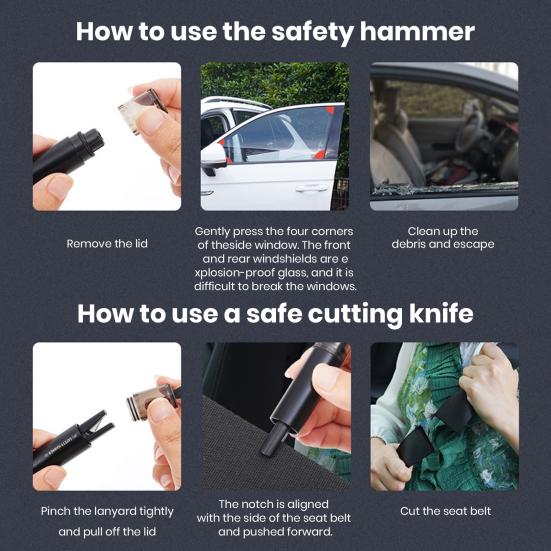 How to use the safety hammer

Remove the lid

Gently press the four corners of theside window. The front and rear windshields are e xplosion-proof glass, and it is difficult to break the windows.

Clean up the debris and escape

How to use a safe cutting knife

Pinch the lanyard tightly and pull off the lid

The notch is aligned with the side of the seat belt and pushed forward.

Cut the seat belt