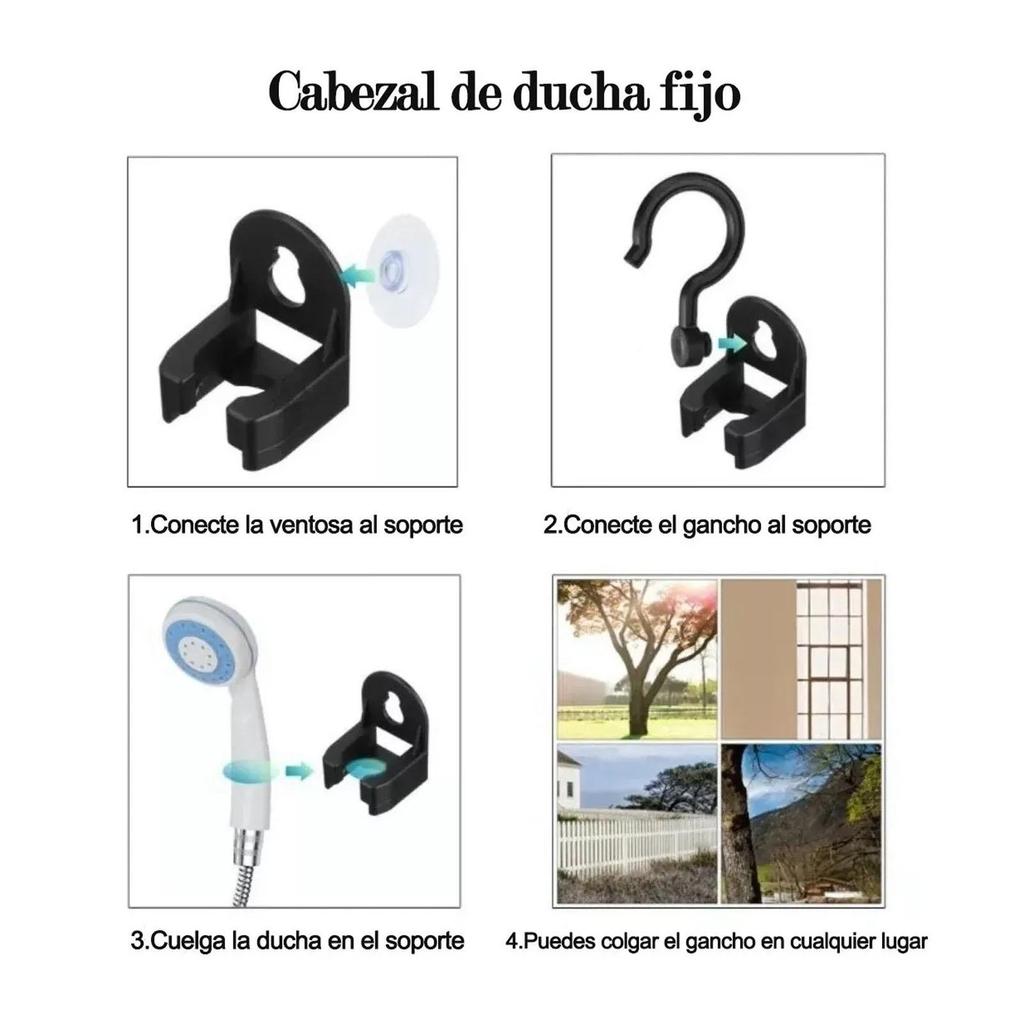 Cabezal de ducha fijo

1.Conecte la ventosa al soporte

2.Conecte el gancho al soporte

3.Cuelga la ducha en el soporte

4.Puedes colgar el gancho en cualquier lugar