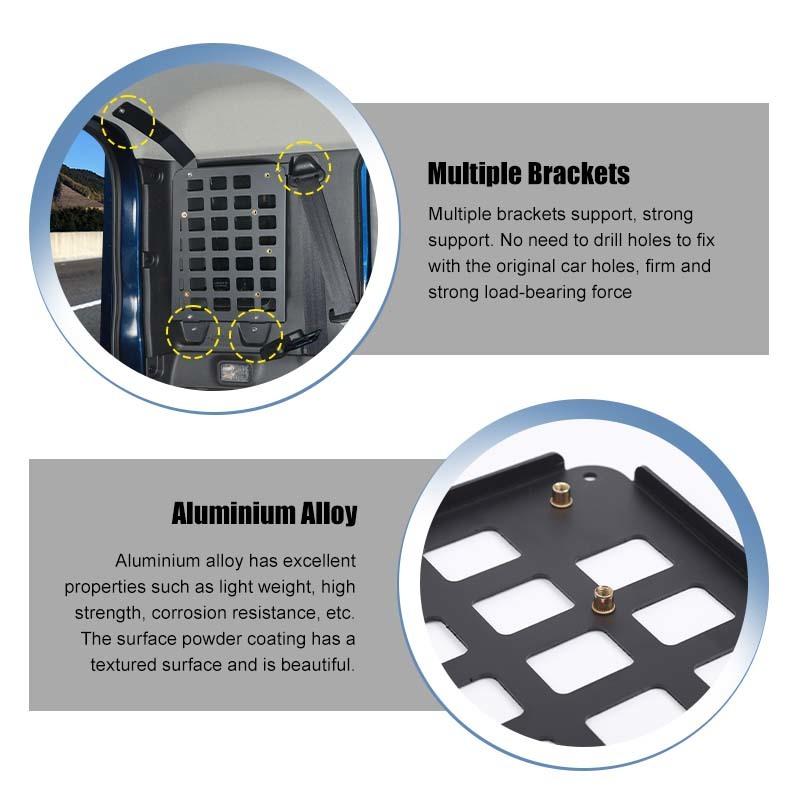 Multiple Brackets

Multiple brackets support, strong support. No need to drill holes to fix with the original car holes, firm and strong load-bearing force

Aluminium Alloy

Aluminium alloy has excellent properties such as light weight, high strength, corrosion resistance, etc. The surface powder coating has a textured surface and is beautiful.