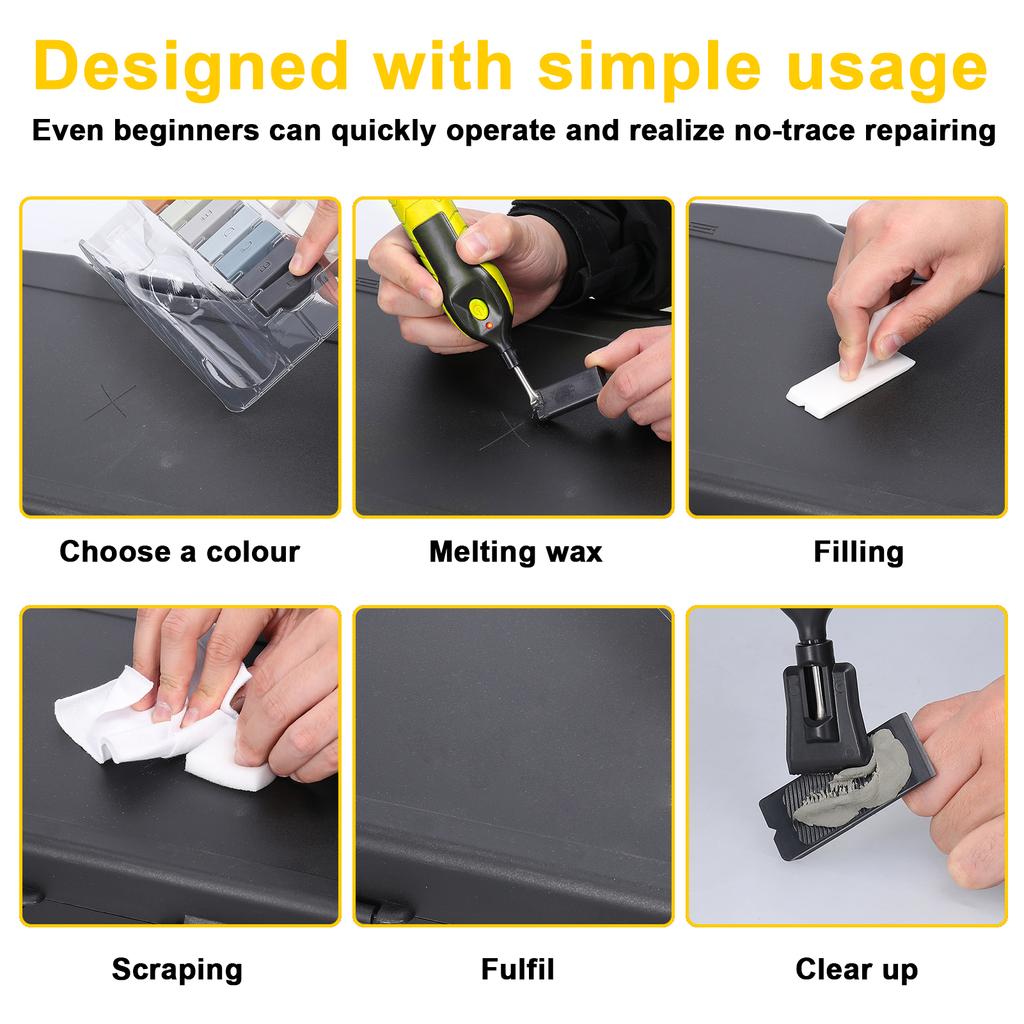 Designed with simple usage

Even beginners can quickly operate and realize no-trace repairing

Choose a colour

Melting wax

Filling

Scraping

Fulfil

Clear up