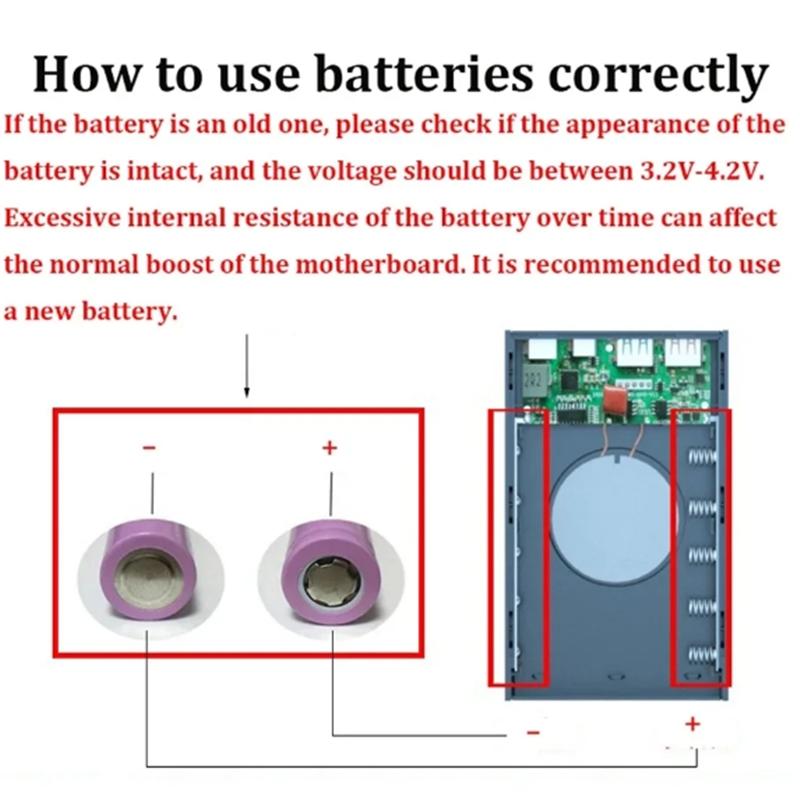 How to use batteries correctly

If the battery is an old one, please check if the appearance of the battery is intact, and the voltage should be between 3.2V-4.2V. Excessive internal resistance of the battery over time can affect the normal boost of the motherboard. It is recommended to use a new battery.

-
+
-
+