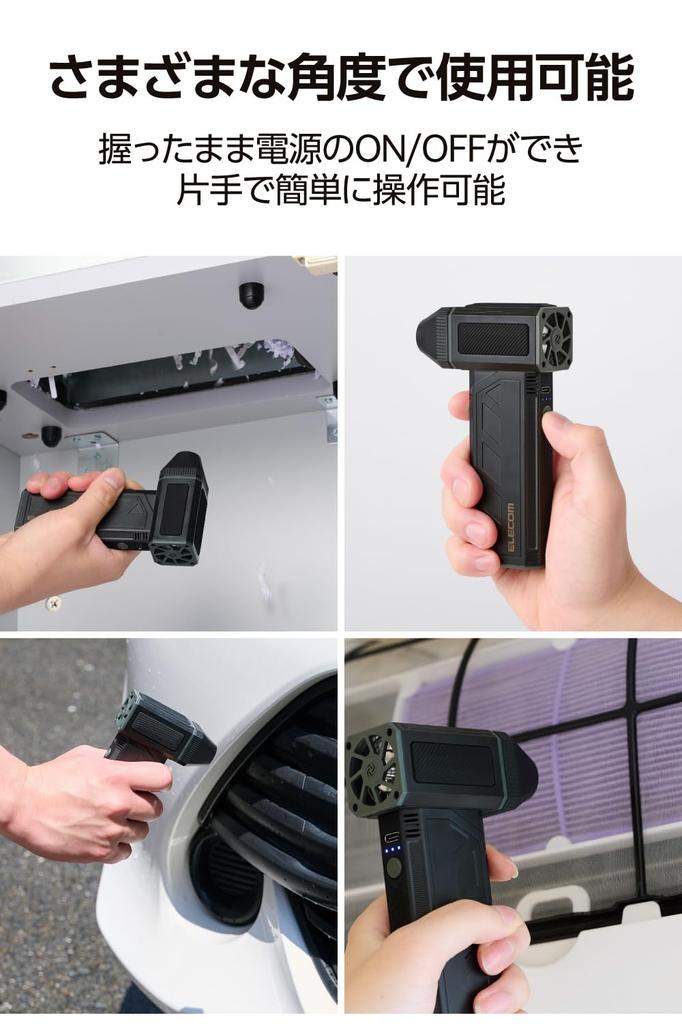 さまざまな角度で使用可能

握ったまま電源のON/OFFができ
片手で簡単に操作可能

ELECOM