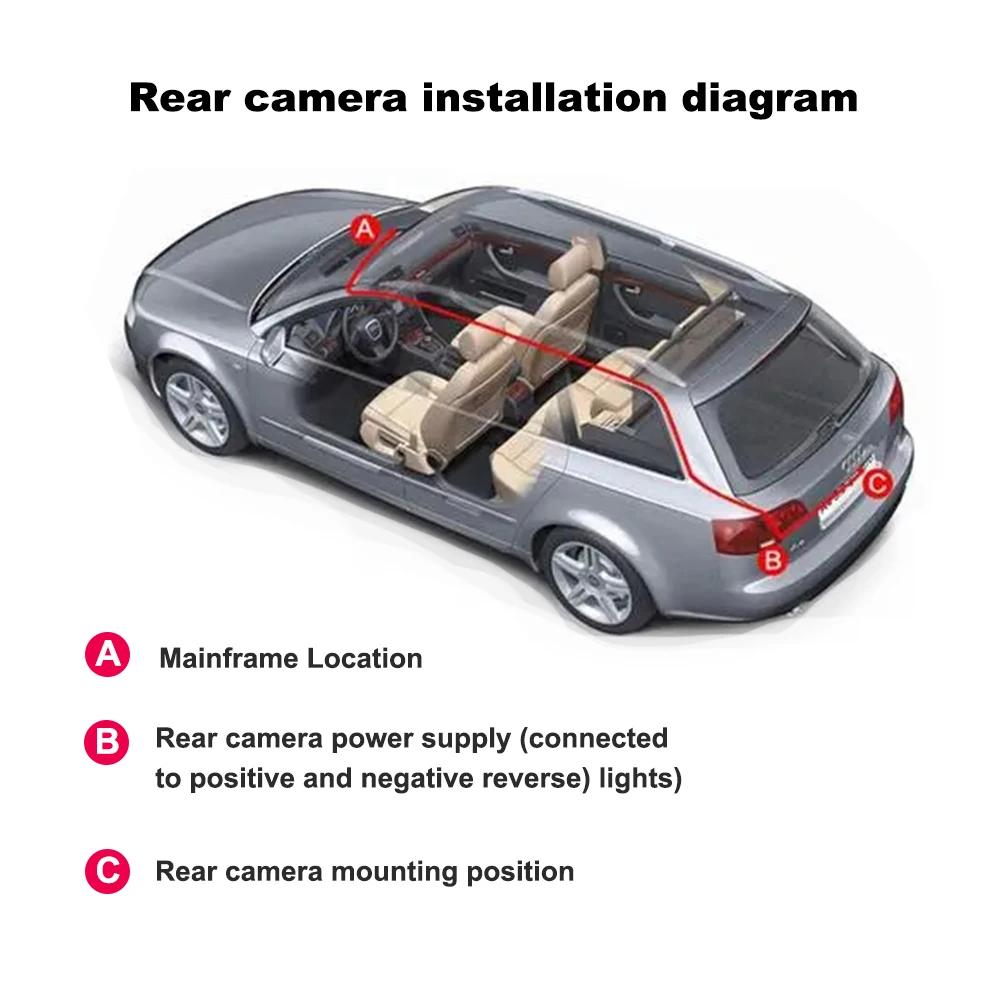 Rear camera installation diagram

A

C

B

A Mainframe Location

B Rear camera power supply (connected to positive and negative reverse) lights)

C Rear camera mounting position