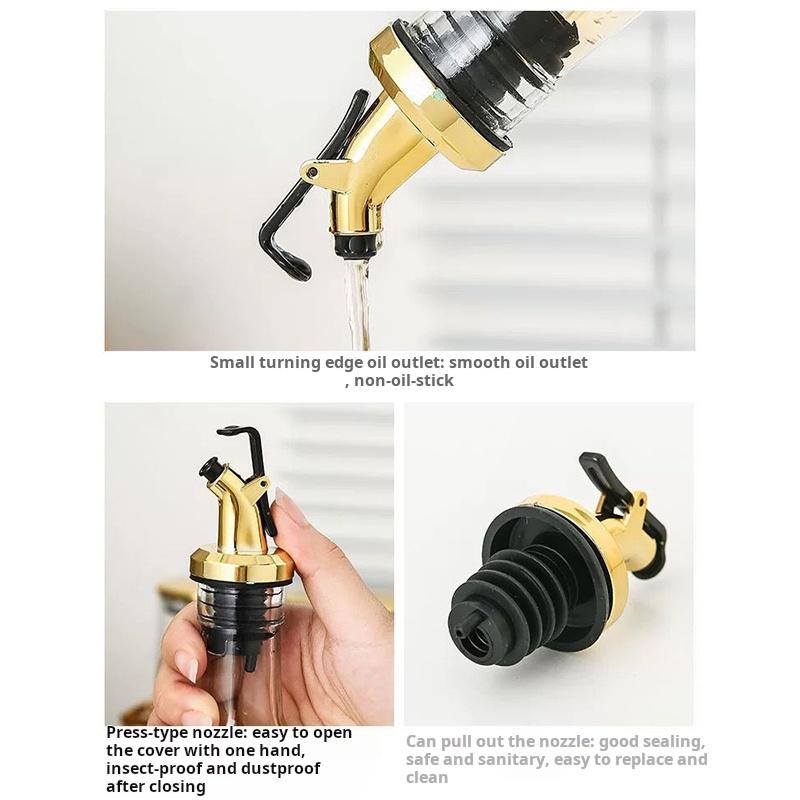 Small turning edge oil outlet: smooth oil outlet , non-oil-stick

Press-type nozzle: easy to open the cover with one hand, insect-proof and dustproof after closing

Can pull out the nozzle: good sealing, safe and sanitary, easy to replace and clean