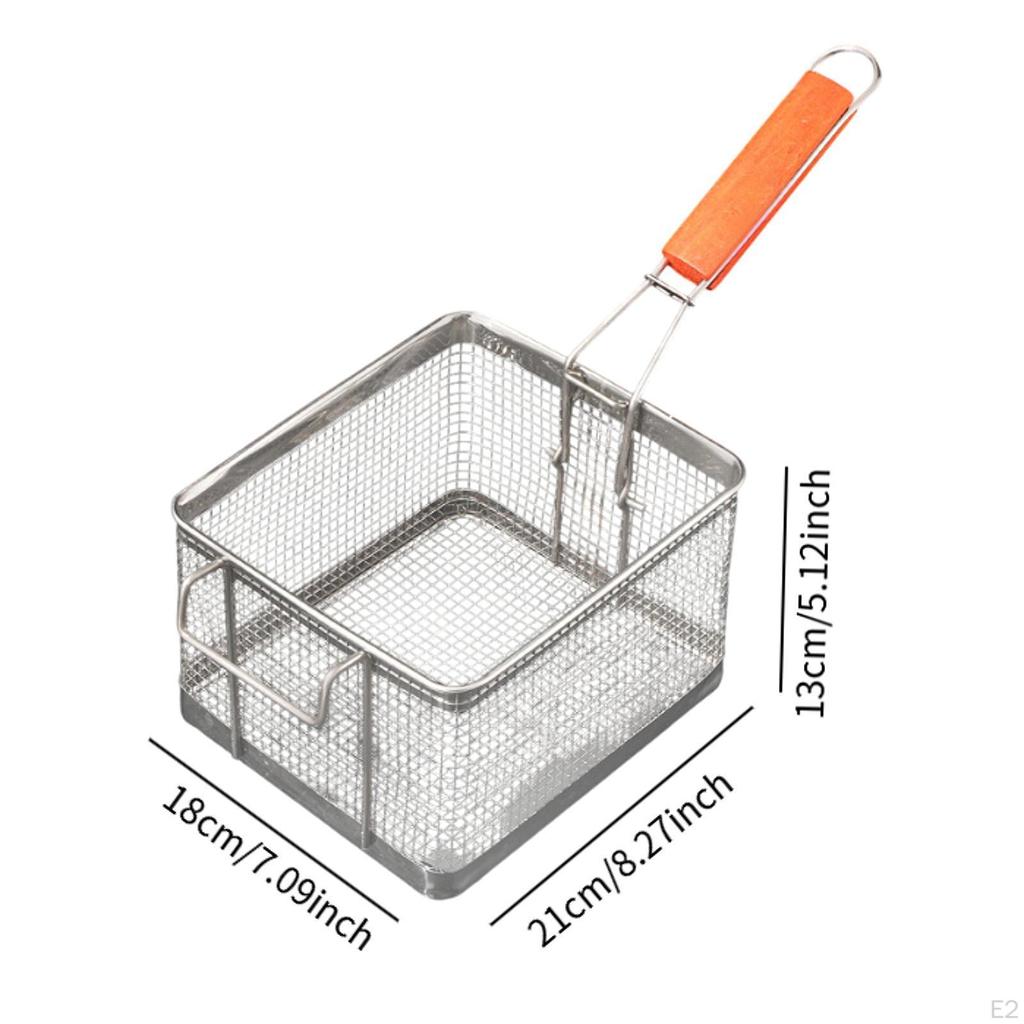 13cm/5.12inch

18cm/7.09inch

21cm/8.27inch

E2