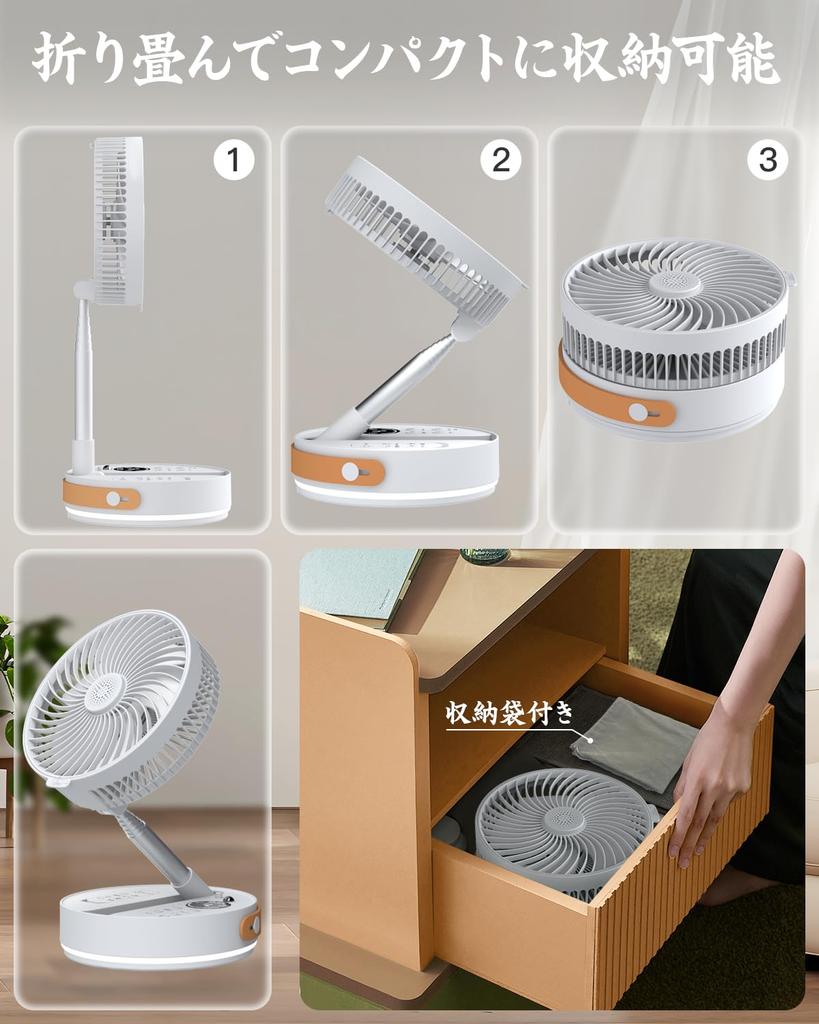 折り畳んでコンパクトに収納可能

1

2

3

収納袋付き