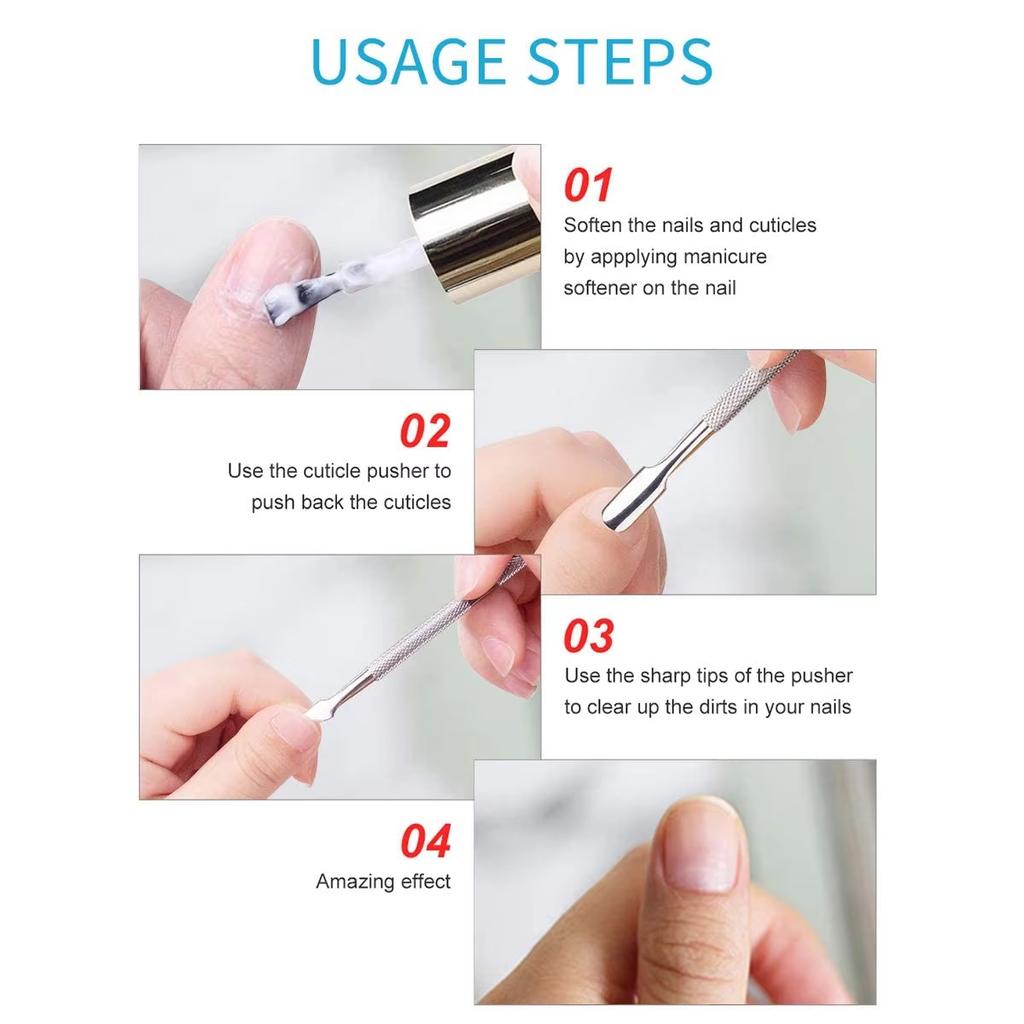 USAGE STEPS

01
Soften the nails and cuticles by appplying manicure softener on the nail

02
Use the cuticle pusher to push back the cuticles

03
Use the sharp tips of the pusher to clear up the dirts in your nails

04
Amazing effect