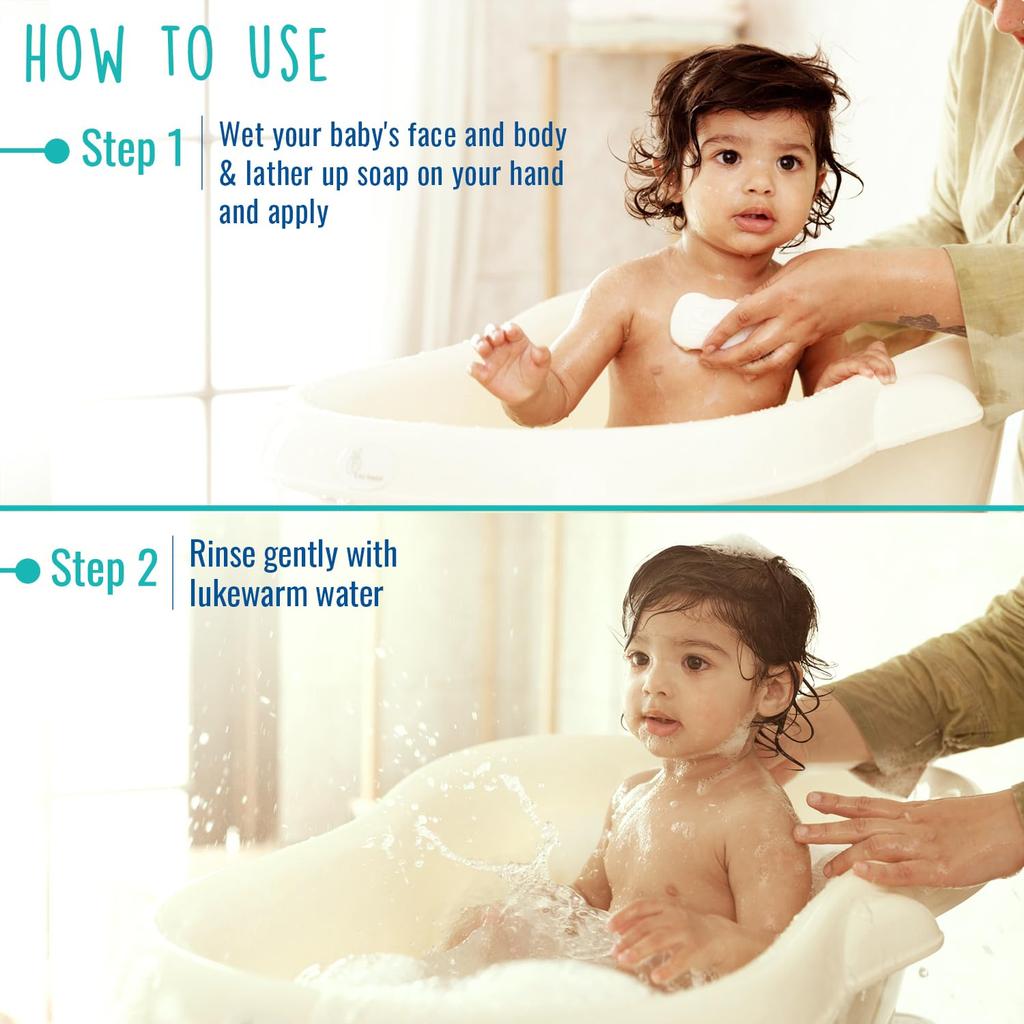 HOW TO USE

Step 1 Wet your baby's face and body & lather up soap on your hand and apply

Step 2 Rinse gently with lukewarm water