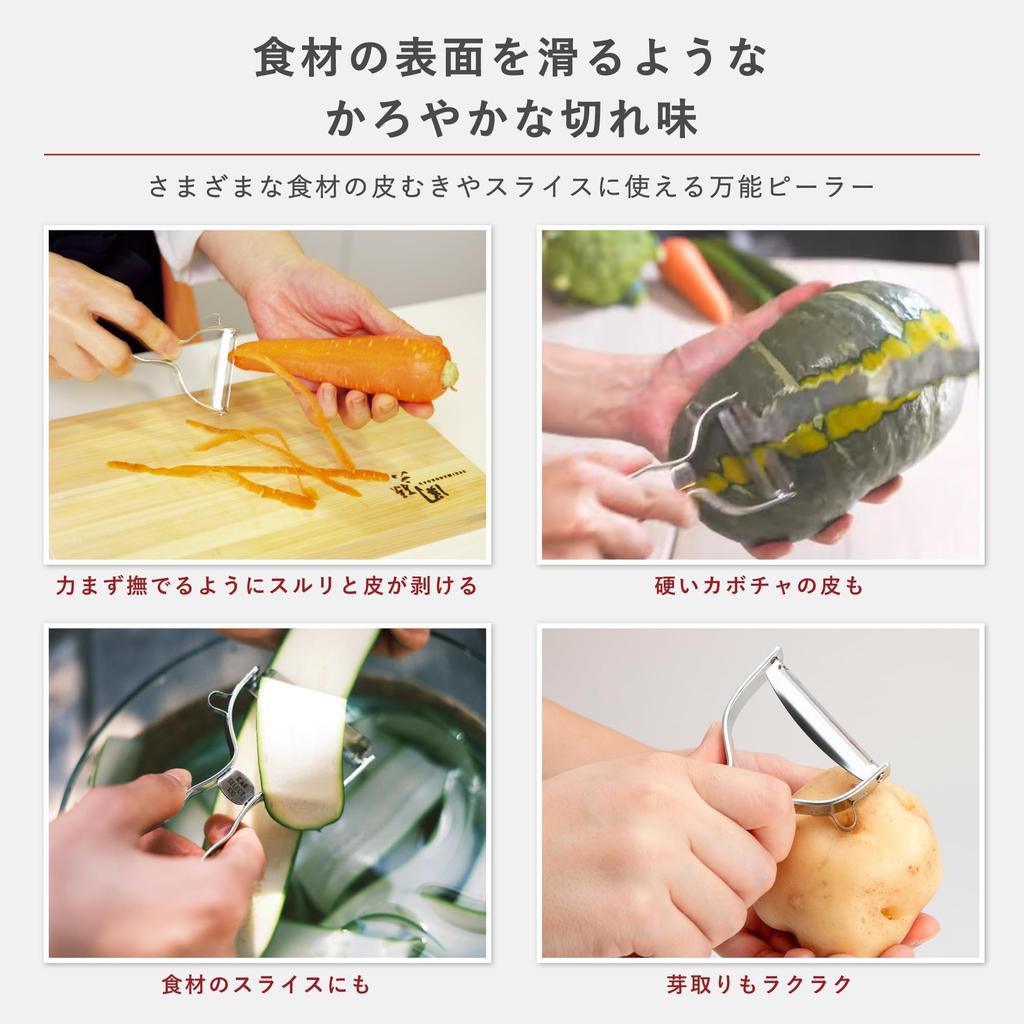 食材の表面を滑るような
かろやかな切れ味

さまざまな食材の皮むきやスライスに使える万能ピーラー

力まず撫でるようにスルリと皮が剥ける

硬いカボチャの皮も

食材のスライスにも

芽取りもラクラク