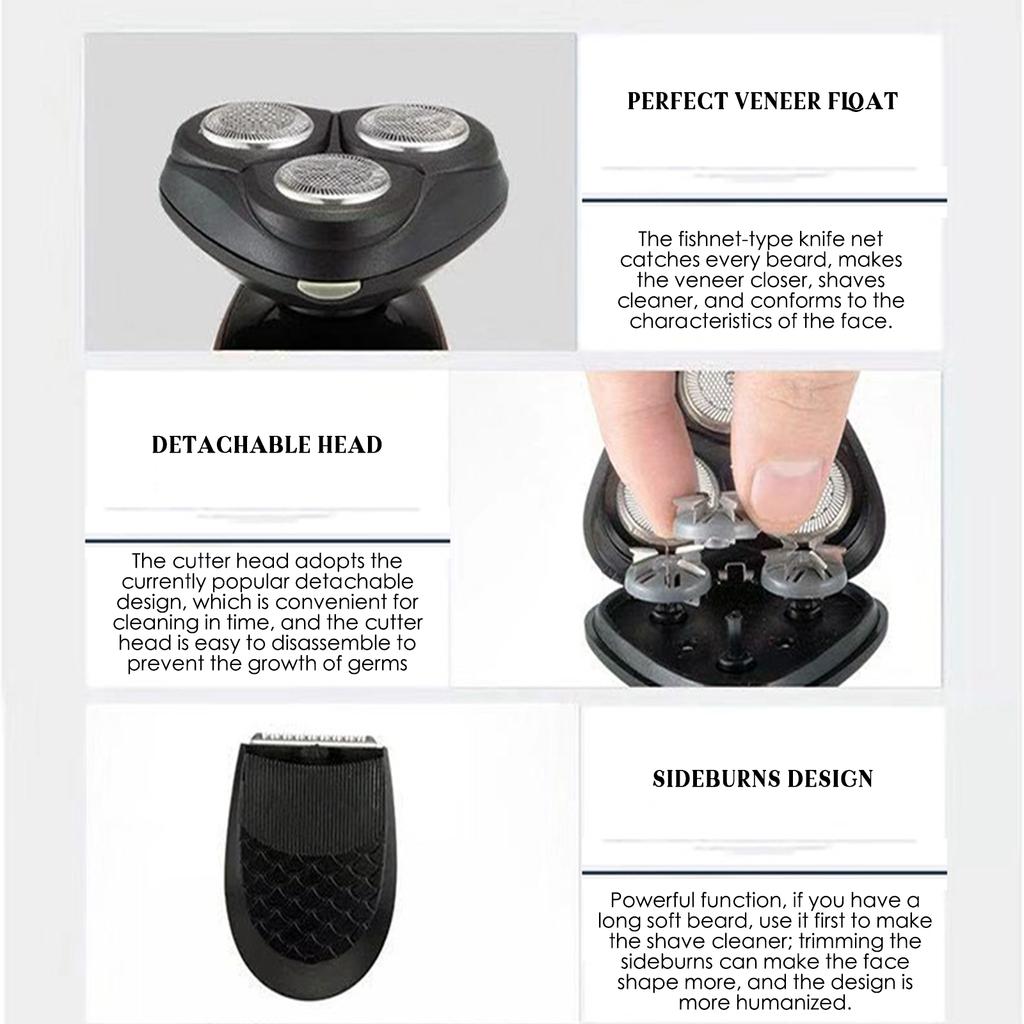 PERFECT VENEER FLOAT

The fishnet-type knife net catches every beard, makes the veneer closer, shaves cleaner, and conforms to the characteristics of the face.

DETACHABLE HEAD

The cutter head adopts the currently popular detachable design, which is convenient for cleaning in time, and the cutter head is easy to disassemble to prevent the growth of germs

SIDEBURNS DESIGN

Powerful function, if you have a long soft beard, use it first to make the shave cleaner; trimming the sideburns can make the face shape more, and the design is more humanized.