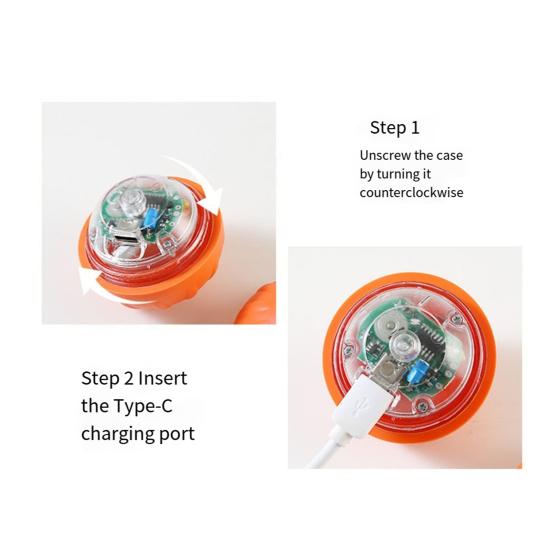 Step 1

Unscrew the case by turning it counterclockwise

Step 2 Insert the Type-C charging port