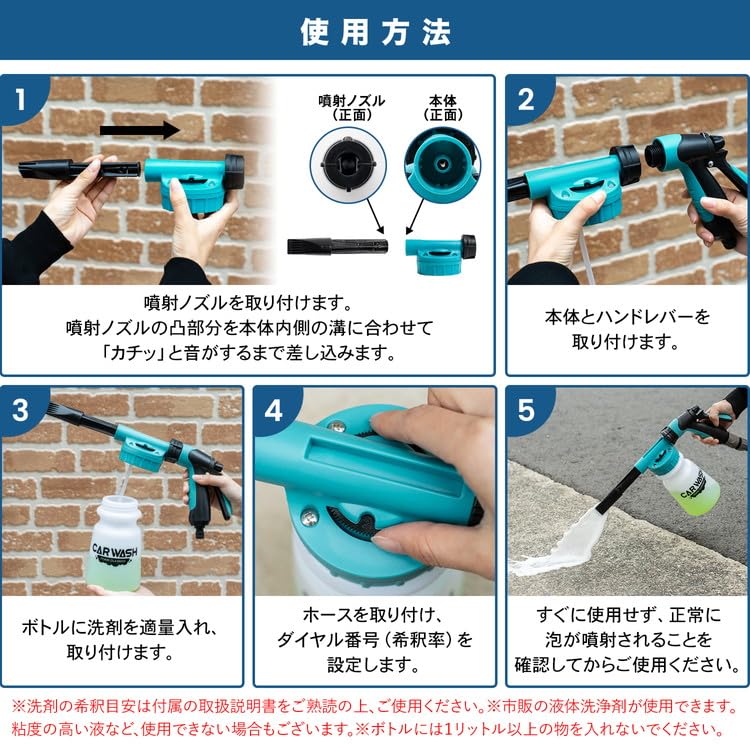 使用方法

1

噴射ノズル
（正面）

本体
（正面）

噴射ノズルを取り付けます。
噴射ノズルの凸部分を本体内側の溝に合わせて
「カチッ」と音がするまで差し込みます。

2

本体とハンドレバーを
取り付けます。

3

CAR WASH

ボトルに洗剤を適量入れ、
取り付けます。

4

ホースを取り付け、
ダイヤル番号（希釈率）を
設定します。

5

CAR WASH

すぐに使用せず、正常に
泡が噴射されることを
確認してからご使用ください。

※洗剤の希釈目安は付属の取扱説明書をご熟読の上、ご使用ください。※市販の液体洗浄剤が使用できます。
粘度の高い液など、使用できない場合もございます。※ボトルには1リットル以上の物を入れないでください。