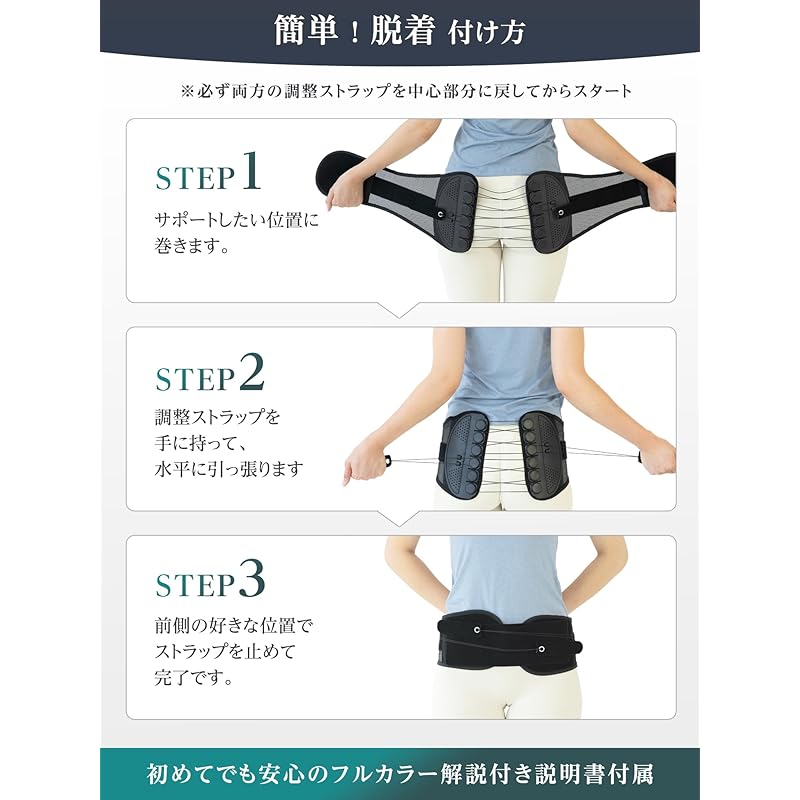 簡単！脱着 付け方

※必ず両方の調整ストラップを中心部分に戻してからスタート

STEP1

サポートしたい位置に巻きます。

STEP2

調整ストラップを手に持って、水平に引っ張ります

STEP3

前側の好きな位置でストラップを止めて完了です。

初めてでも安心のフルカラー解説付き説明書付属