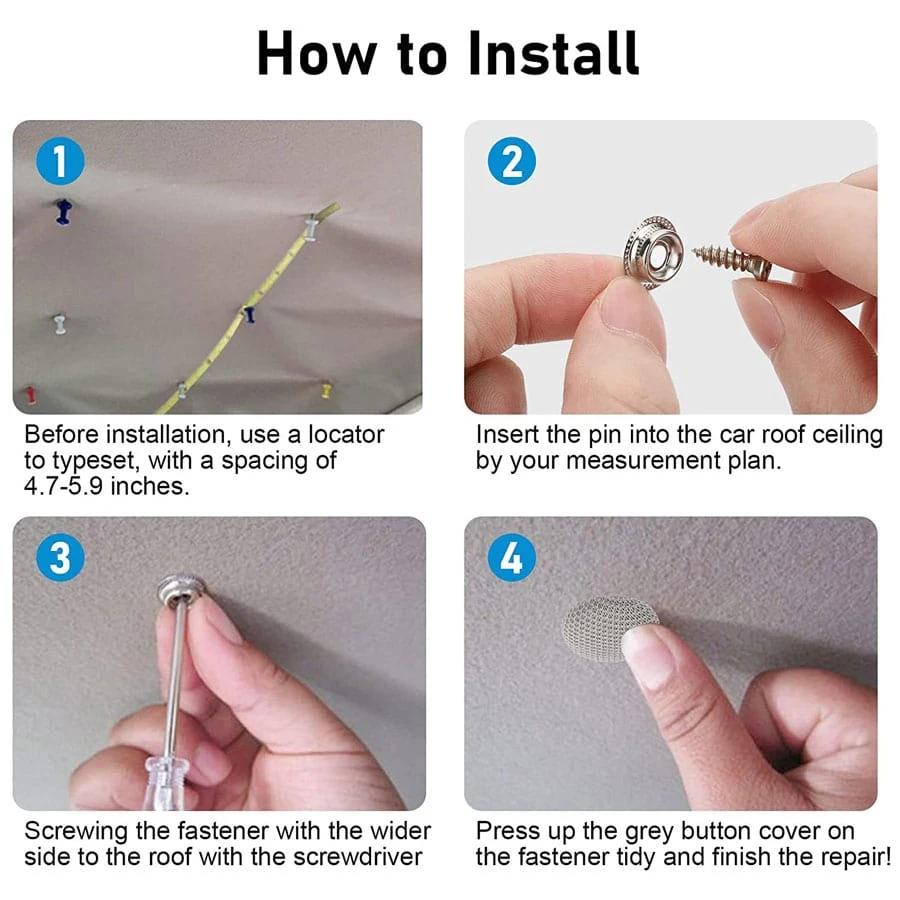 How to Install

1

Before installation, use a locator to typeset, with a spacing of 4.7-5.9 inches.

2

Insert the pin into the car roof ceiling by your measurement plan.

3

Screwing the fastener with the wider side to the roof with the screwdriver

4

Press up the grey button cover on the fastener tidy and finish the repair!