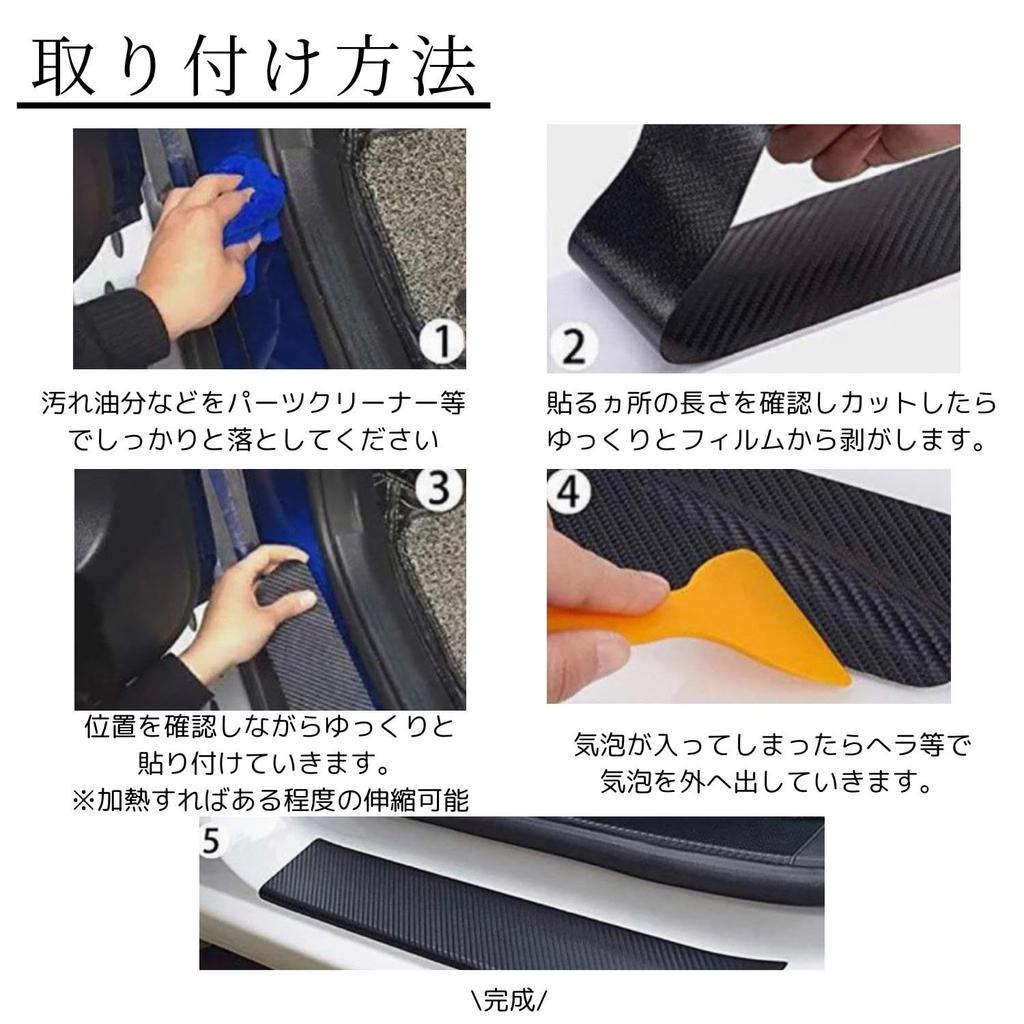 取り付け方法

1

汚れ油分などをパーツクリーナー等でしっかりと落としてください

2

貼るヵ所の長さを確認しカットしたらゆっくりとフィルムから剥がします。

3

位置を確認しながらゆっくりと貼り付けていきます。
※加熱すればある程度の伸縮可能

4

気泡が入ってしまったらヘラ等で気泡を外へ出していきます。

5

\完成/