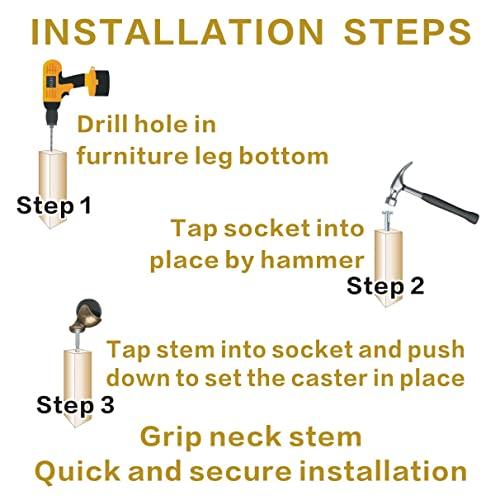 INSTALLATION STEPS

Drill hole in furniture leg bottom

Step 1

Tap socket into place by hammer

Step 2

Tap stem into socket and push down to set the caster in place

Step 3

Grip neck stem
Quick and secure installation