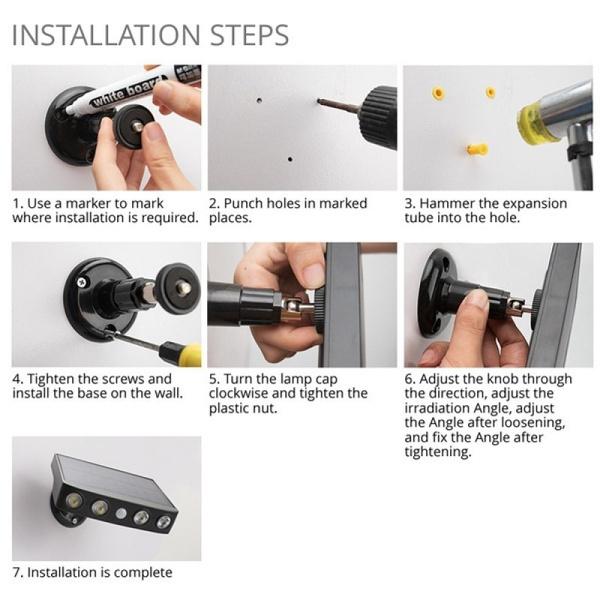 INSTALLATION STEPS

white board

1. Use a marker to mark where installation is required.

2. Punch holes in marked places.

3. Hammer the expansion tube into the hole.

4. Tighten the screws and install the base on the wall.

5. Turn the lamp cap clockwise and tighten the plastic nut.

6. Adjust the knob through the direction, adjust the irradiation Angle, adjust the Angle after loosening, and fix the Angle after tightening.

7. Installation is complete