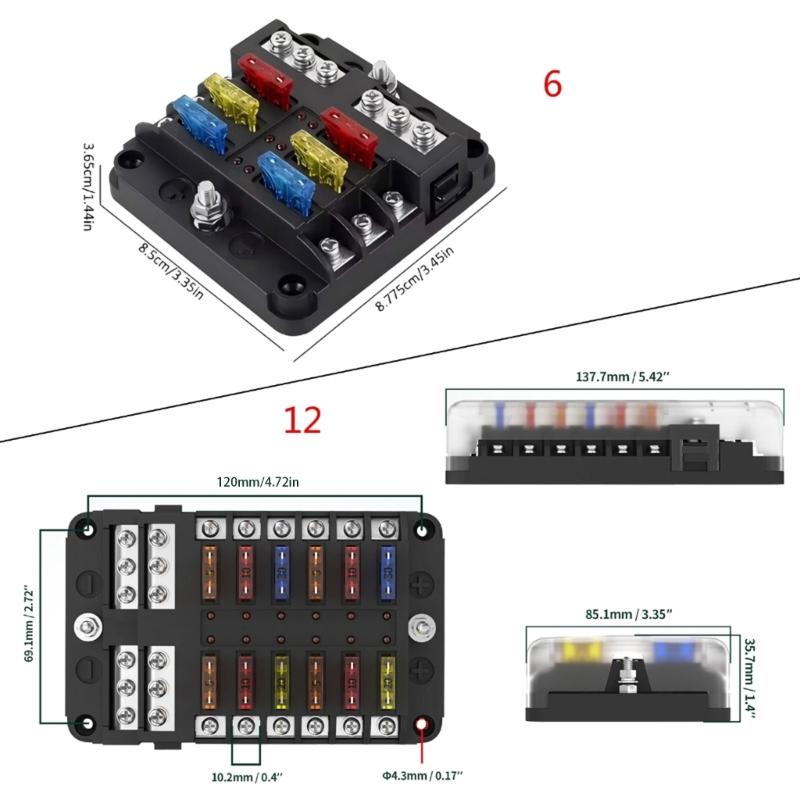 6

3.65cm/1.44in

8.5cm/3.35in

8.775cm/3.45in

12

137.7mm / 5.42''

120mm/4.72in

69.1mm / 2.72''

85.1mm / 3.35''

35.7mm / 1.4''

10.2mm / 0.4''

Φ4.3mm / 0.17''