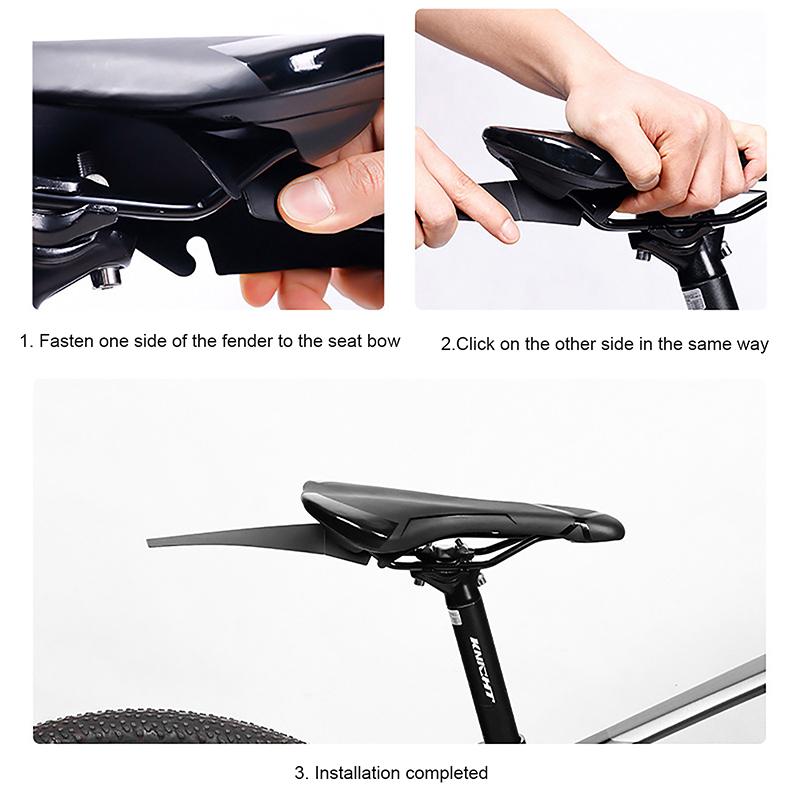 1. Fasten one side of the fender to the seat bow

2.Click on the other side in the same way

KNIGHT

3. Installation completed