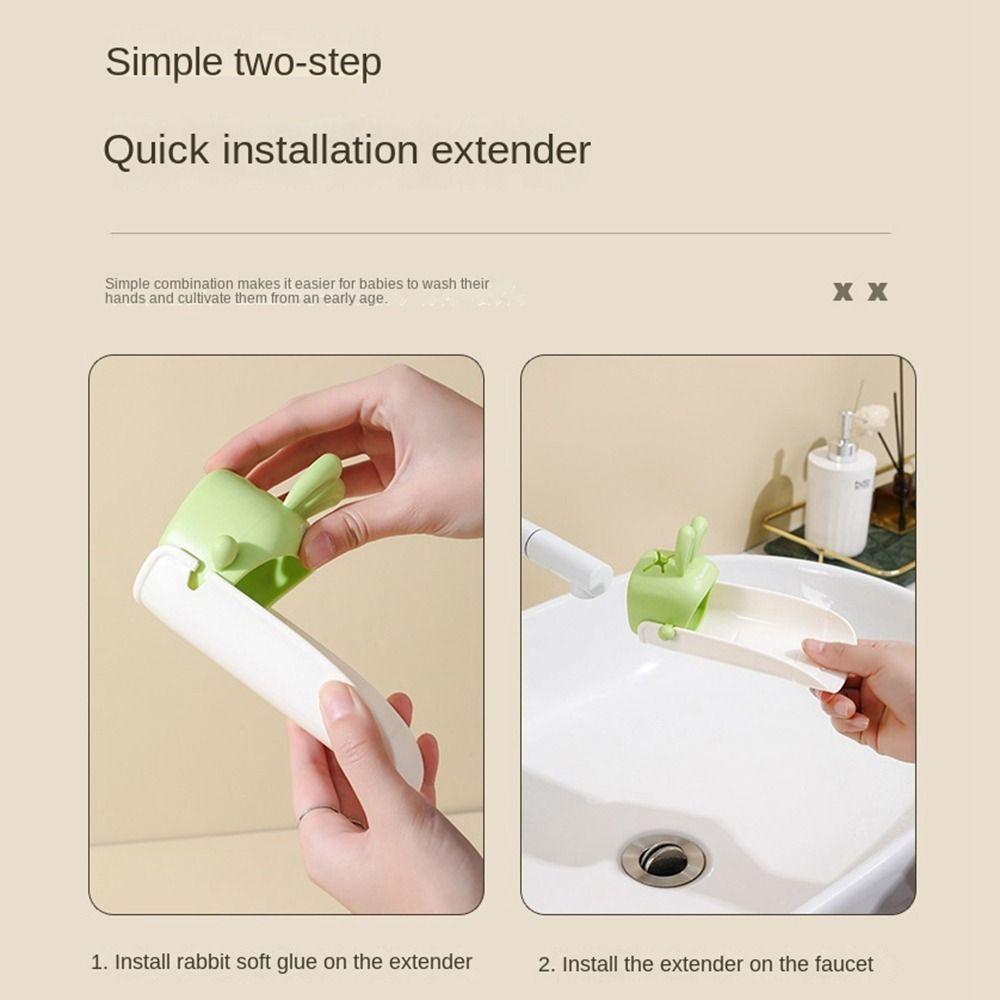 Simple two-step

Quick installation extender

Simple combination makes it easier for babies to wash their hands and cultivate them from an early age.

x x

1. Install rabbit soft glue on the extender

2. Install the extender on the faucet